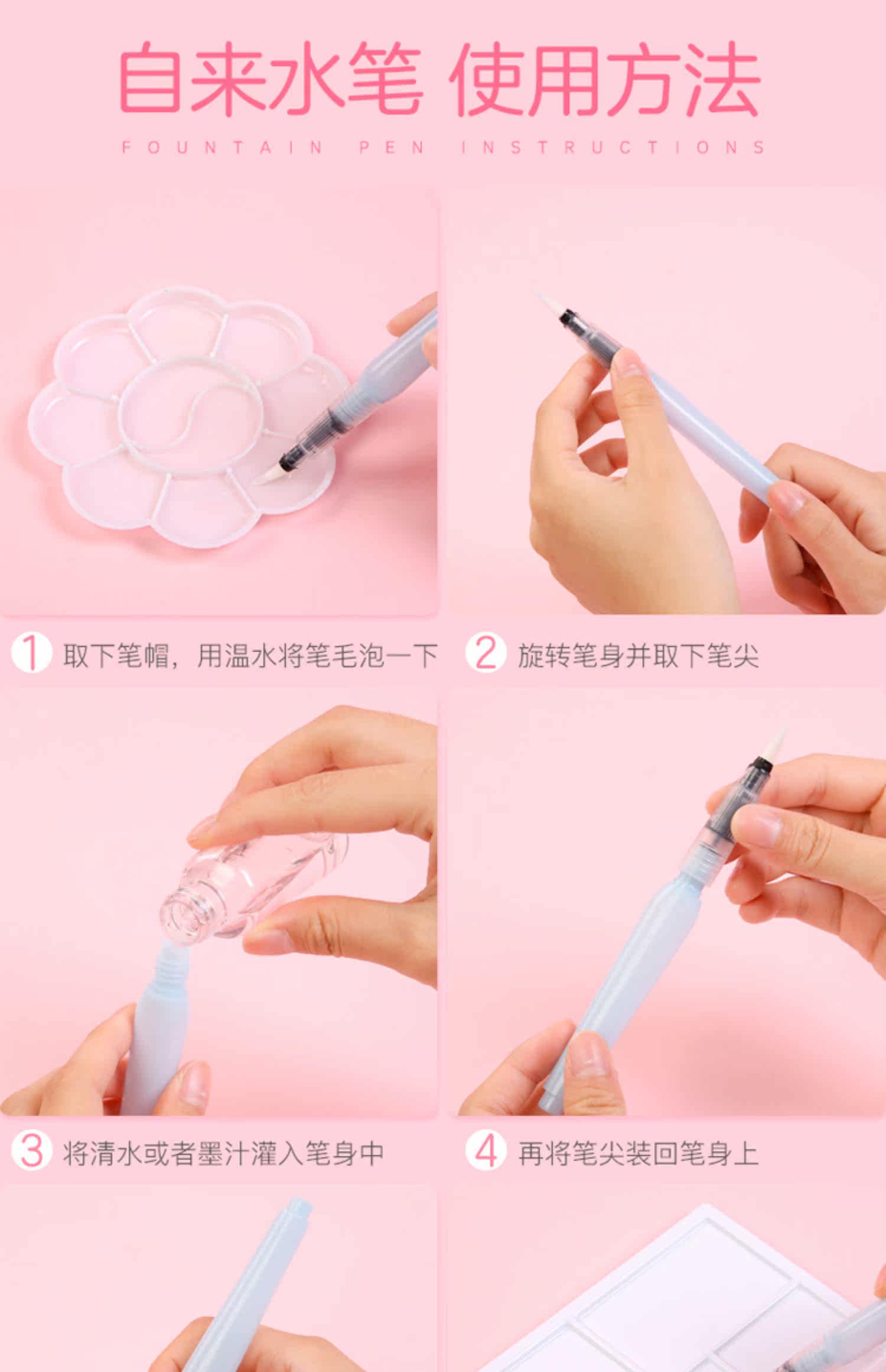 自来水笔 使用方法

FOUNTAIN PEN INSTRUCTIONS

1 取下笔帽，用温水将笔毛泡一下

2 旋转笔身并取下笔尖

3 将清水或者墨汁灌入笔身中

4 再将笔尖装回笔身上