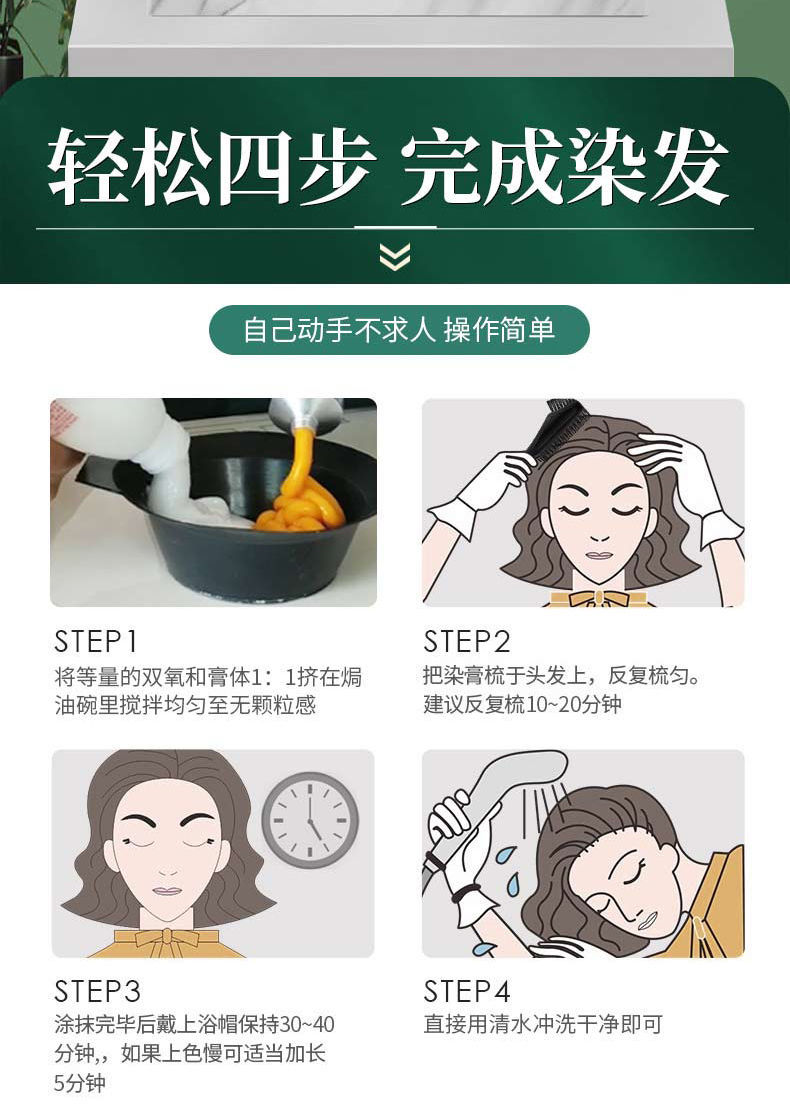 轻松四步 完成染发

自己动手不求人 操作简单

STEP1
将等量的双氧和膏体1：1挤在焗油碗里搅拌均匀至无颗粒感

STEP2
把染膏梳于头发上，反复梳匀。建议反复梳10~20分钟

STEP3
涂抹完毕后戴上浴帽保持30~40分钟，，如果上色慢可适当加长5分钟

STEP4
直接用清水冲洗干净即可