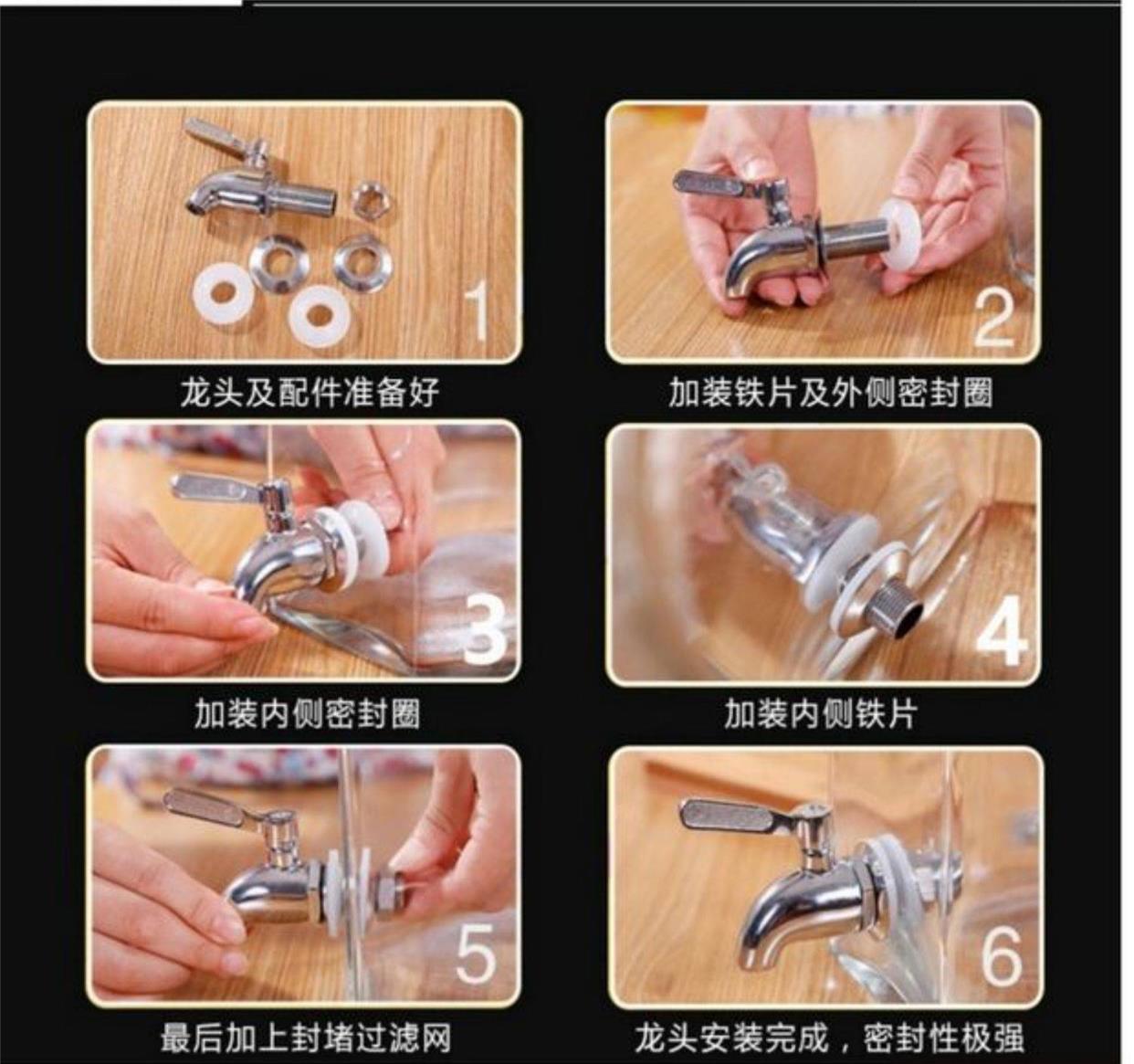 1
龙头及配件准备好

2
加装铁片及外侧密封圈

3
加装内侧密封圈

4
加装内侧铁片

5
最后加上封堵过滤网

6
龙头安装完成，密封性极强