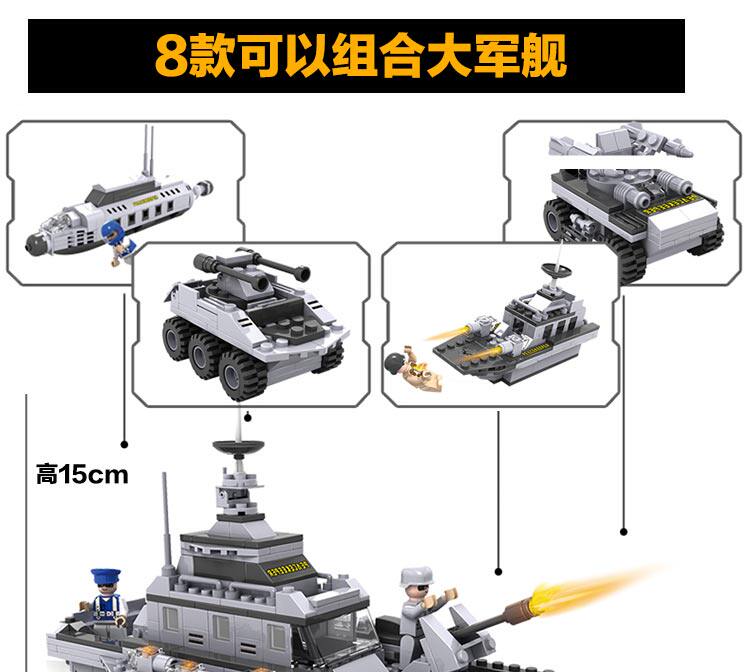 8款可以组合大军舰

高15cm