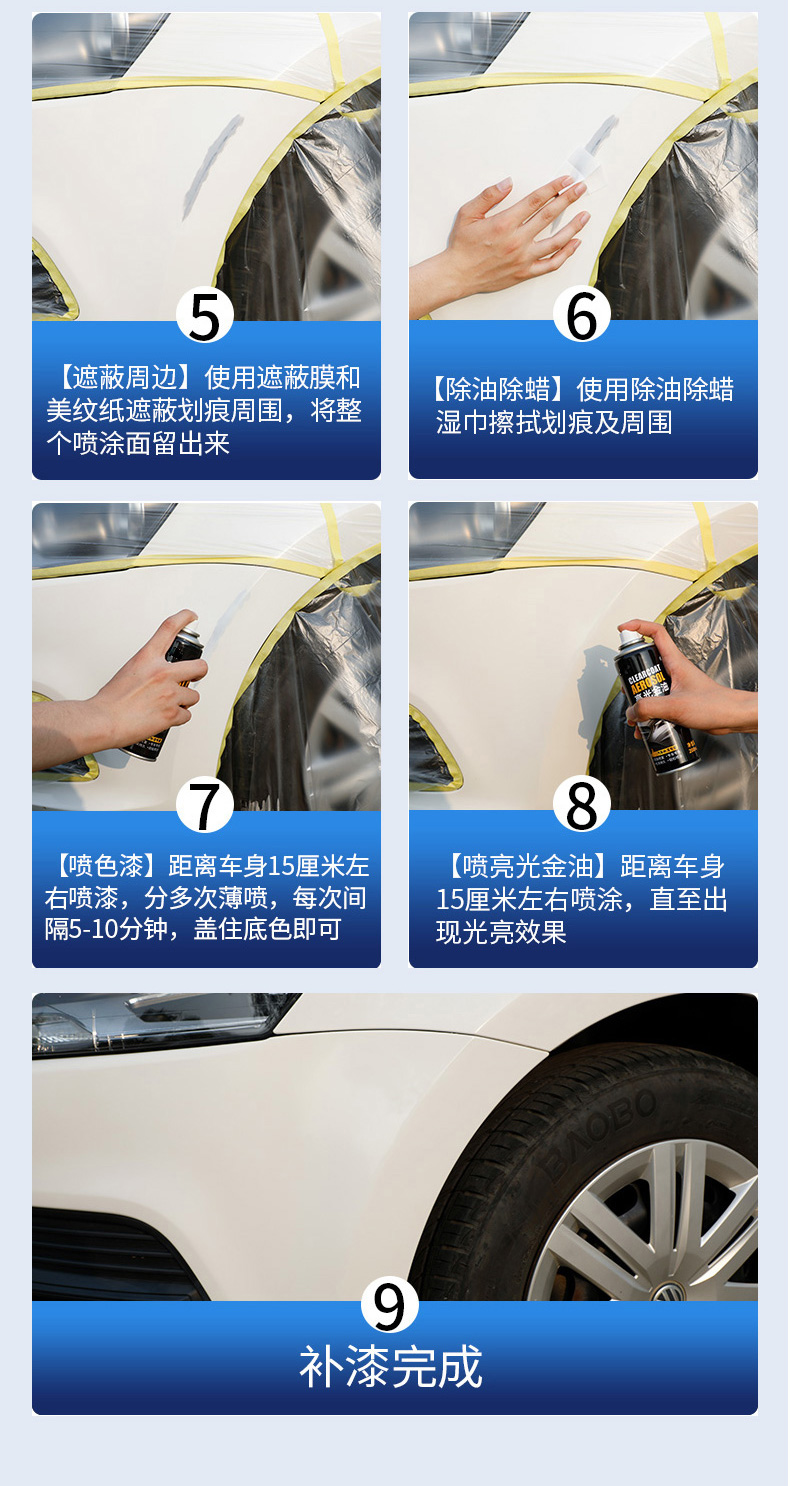 5

【遮蔽周边】使用遮蔽膜和美纹纸遮蔽划痕周围，将整个喷涂面留出来

6

【除油除蜡】使用除油除蜡湿巾擦拭划痕及周围

7

【喷色漆】距离车身15厘米左右喷漆，分多次薄喷，每次间隔5-10分钟，盖住底色即可

CLEARCOAT
AEROSOL

8

【喷亮光金油】距离车身15厘米左右喷涂，直至出现光亮效果

BAOBO

9

补漆完成