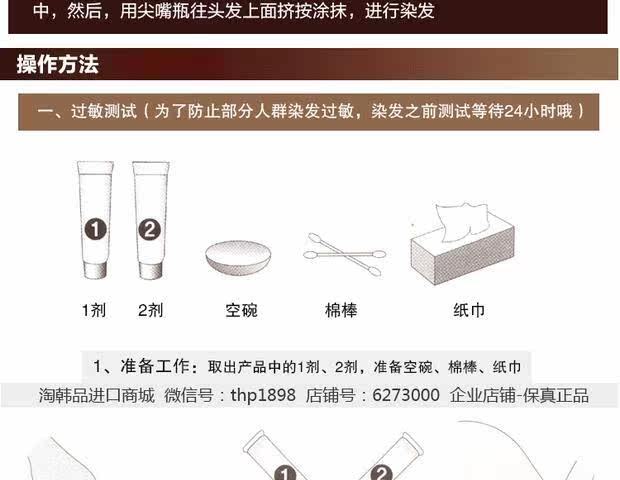 中，然后，用尖嘴瓶往头发上面挤按涂抹，进行染发

操作方法

一、过敏测试（为了防止部分人群染发过敏，染发之前测试等待24小时哦）

1
2

1剂 2剂 空碗 棉棒 纸巾

1、准备工作：取出产品中的1剂、2剂，准备空碗、棉棒、纸巾

淘韩品进口商城 微信号：thp1898 店铺号：6273000 企业店铺-保真正品

1
2