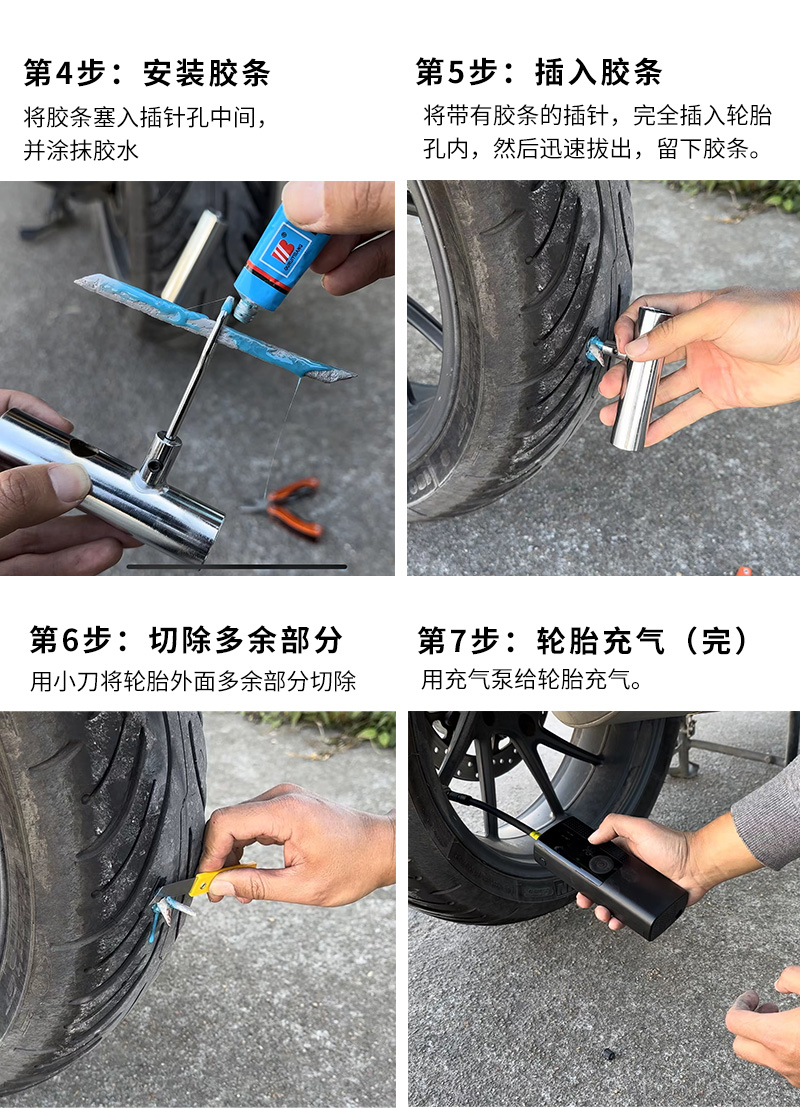 第4步：安装胶条

将胶条塞入插针孔中间，并涂抹胶水

第5步：插入胶条

将带有胶条的插针，完全插入轮胎孔内，然后迅速拔出，留下胶条。

第6步：切除多余部分

用小刀将轮胎外面多余部分切除

第7步：轮胎充气（完）

用充气泵给轮胎充气。