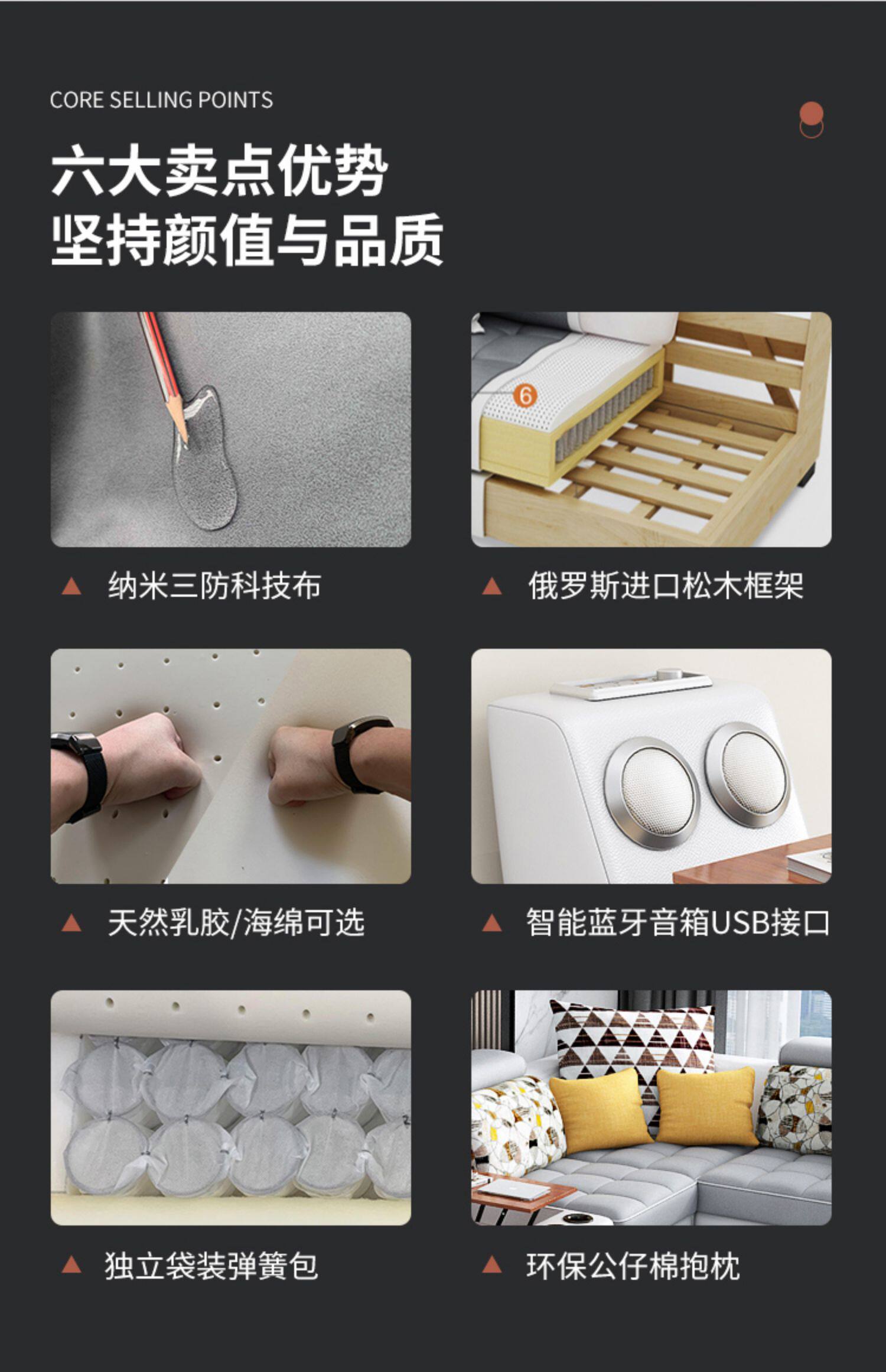 CORE SELLING POINTS

六大卖点优势
坚持颜值与品质

6

▲ 纳米三防科技布

▲ 俄罗斯进口松木框架

▲ 天然乳胶/海绵可选

▲ 智能蓝牙音箱USB接口

▲ 独立袋装弹簧包

▲ 环保公仔棉抱枕