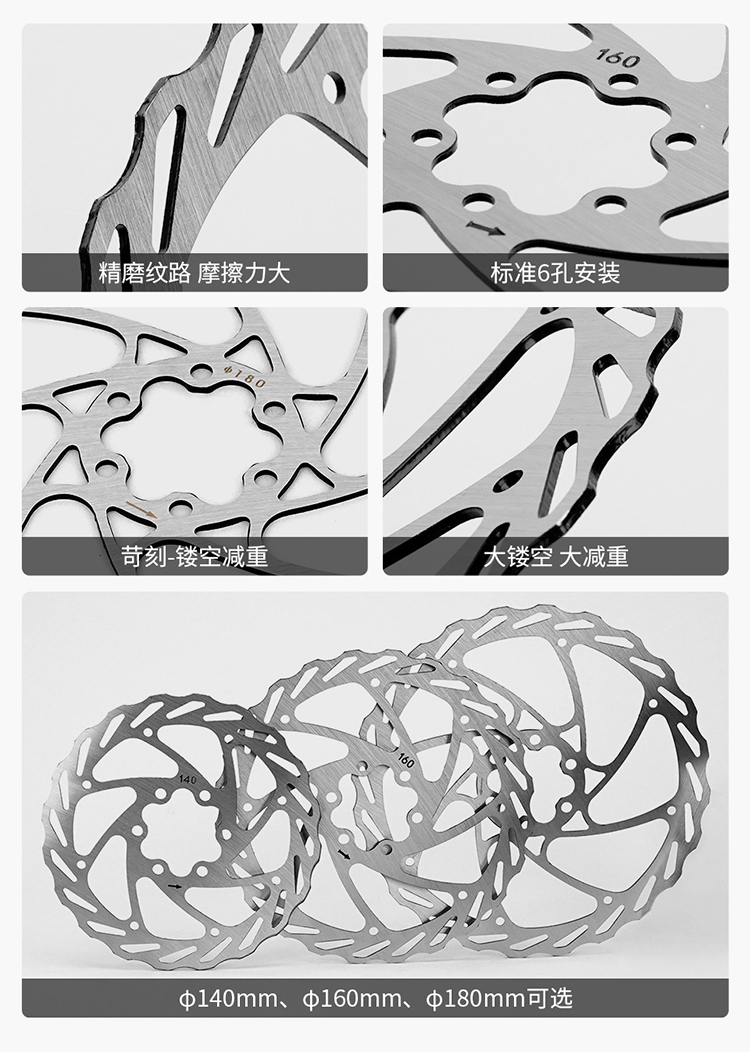 160

精磨纹路 摩擦力大

标准6孔安装

φ180

苛刻-镂空减重

大镂空 大减重

140

160

φ140mm、φ160mm、φ180mm可选