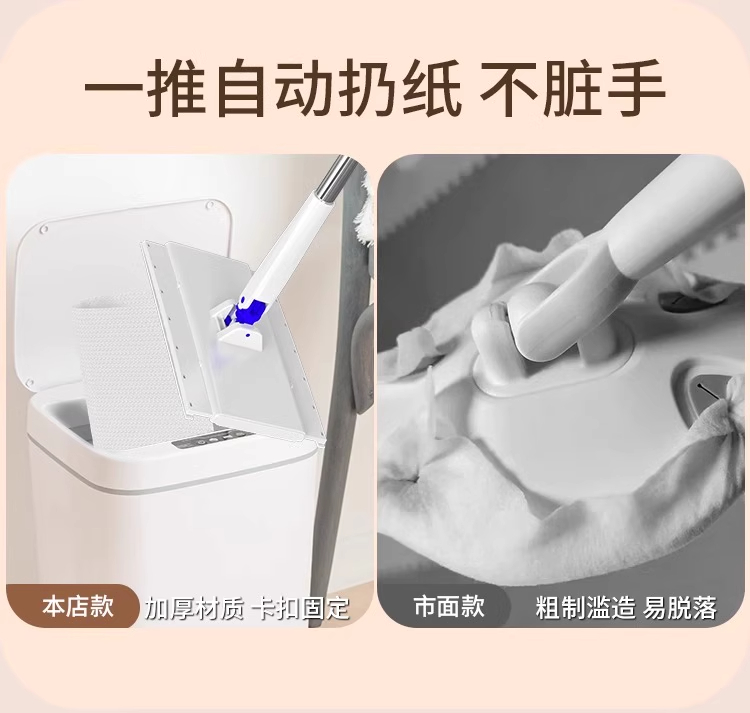 一推自动扔纸 不脏手

本店款 加厚材质 卡扣固定

市面款 粗制滥造 易脱落