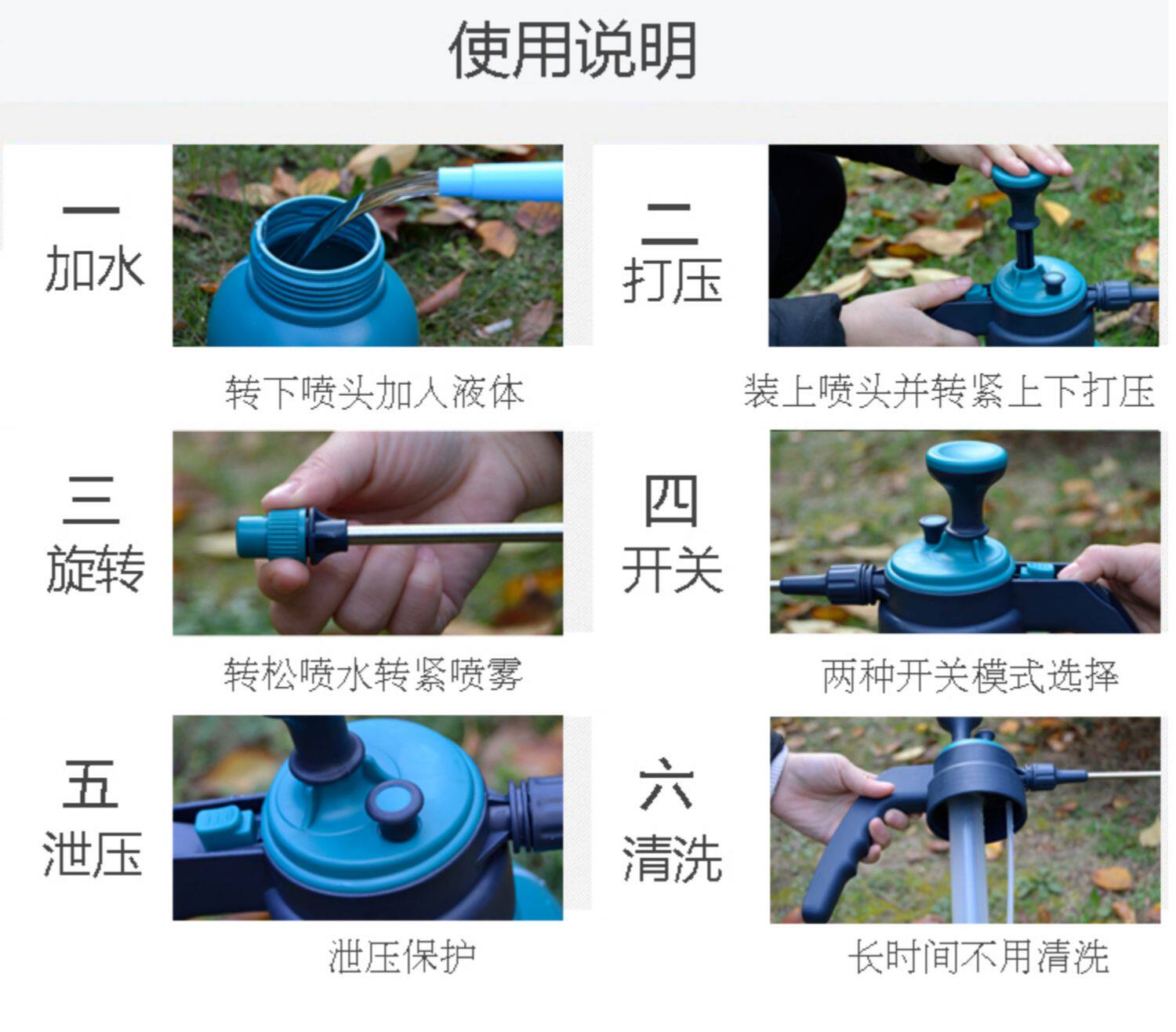 使用说明

一
加水

转下喷头加人液体

二
打压

装上喷头并转紧上下打压

三
旋转

转松喷水转紧喷雾

四
开关

两种开关模式选择

五
泄压

泄压保护

六
清洗

长时间不用清洗