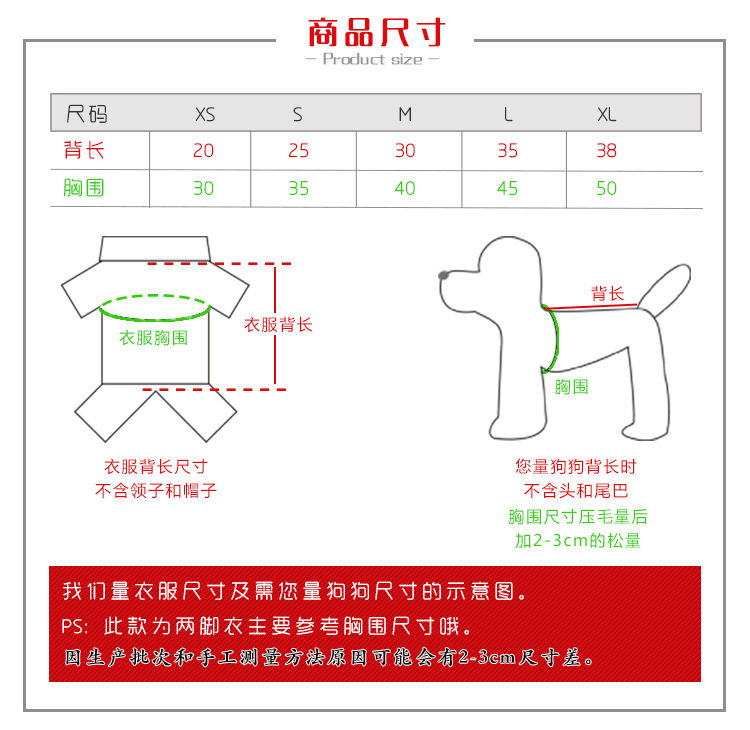 商品尺寸
— Product size —

| 尺码 | XS | S | M | L | XL |
|---|---|---|---|---|---|
| 背长 | 20 | 25 | 30 | 35 | 38 |
| 胸围 | 30 | 35 | 40 | 45 | 50 |

衣服胸围
衣服背长

衣服背长尺寸
不含领子和帽子

背长
胸围

您量狗狗背长时
不含头和尾巴
胸围尺寸压毛量后
加2-3cm的松量

我们量衣服尺寸及需您量狗狗尺寸的示意图。
PS: 此款为两脚衣主要参考胸围尺寸哦。
因生产批次和手工测量方法原因可能会有2-3cm尺寸差。