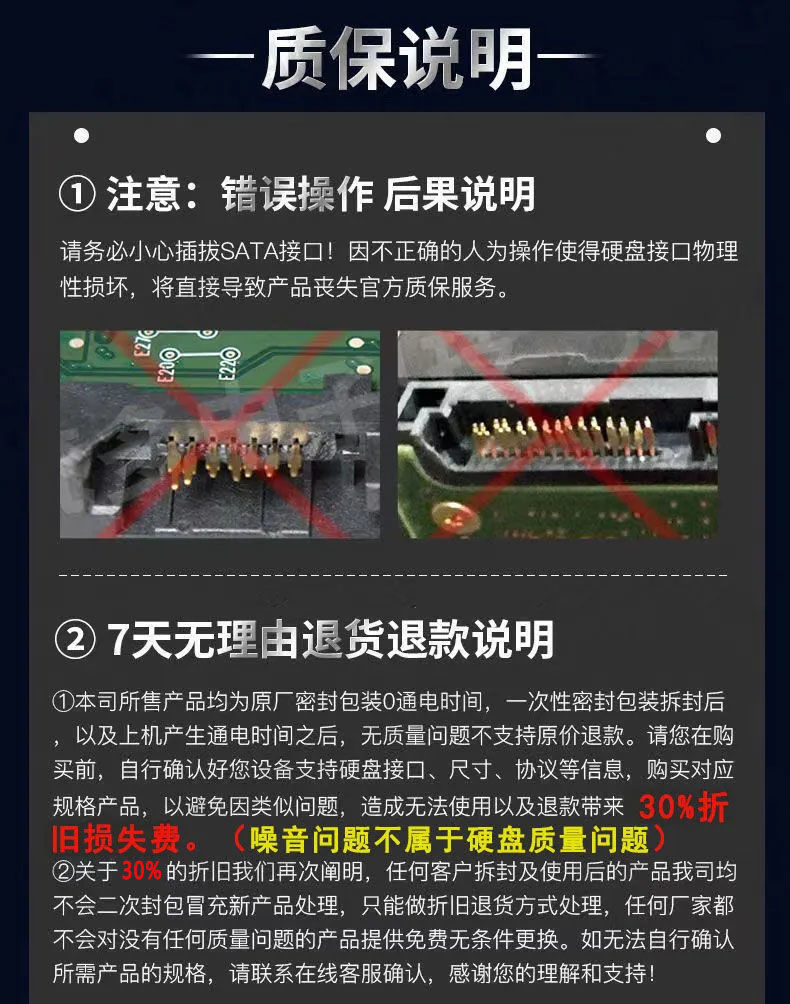 质保说明

① 注意：错误操作 后果说明

请务必小心插拔SATA接口！因不正确的人为操作使得硬盘接口物理性损坏，将直接导致产品丧失官方质保服务。

E27 E20 E22

② 7天无理由退货退款说明

①本司所售产品均为原厂密封包装0通电时间，一次性密封包装拆封后，以及上机产生通电时间之后，无质量问题不支持原价退款。请您在购买前，自行确认好您设备支持硬盘接口、尺寸、协议等信息，购买对应规格产品，以避免因类似问题，造成无法使用以及退款带来 30%折旧损失费。（噪音问题不属于硬盘质量问题）

②关于30%的折旧我们再次阐明，任何客户拆封及使用后的产品我司均不会二次封包冒充新产品处理，只能做折旧退货方式处理，任何厂家都不会对没有任何质量问题的产品提供免费无条件更换。如无法自行确认所需产品的规格，请联系在线客服确认，感谢您的理解和支持！