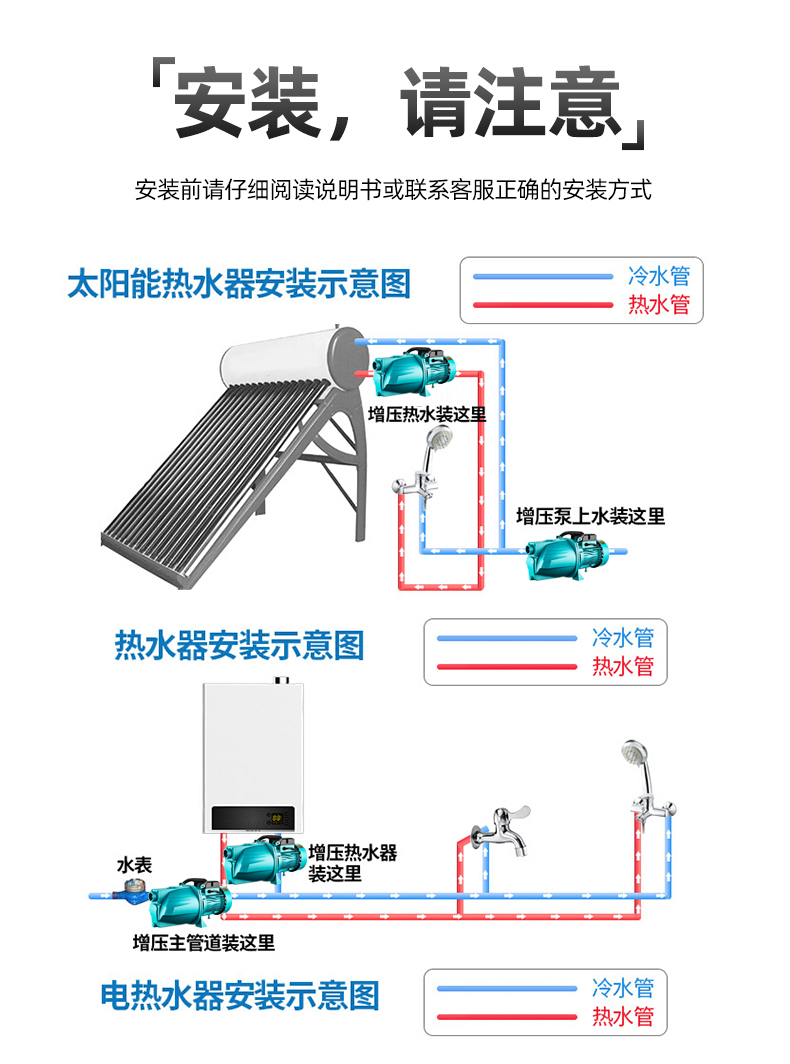 「安装，请注意」

安装前请仔细阅读说明书或联系客服正确的安装方式

太阳能热水器安装示意图

冷水管
热水管

增压热水装这里

增压泵上水装这里

热水器安装示意图

冷水管
热水管

水表

增压热水器装这里

增压主管道装这里

电热水器安装示意图

冷水管
热水管