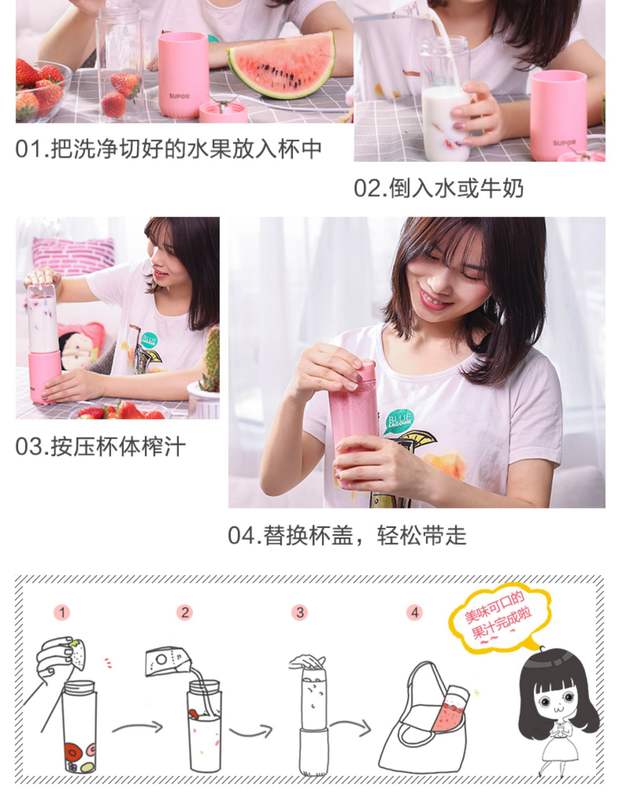 SUPOR

01.把洗净切好的水果放入杯中

SUPOR

02.倒入水或牛奶

03.按压杯体榨汁

04.替换杯盖，轻松带走

1

2

3

4

美味可口的果汁完成啦