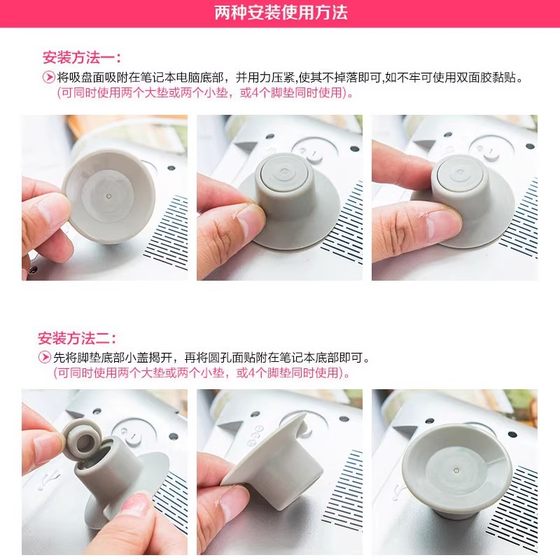 两种安装使用方法

安装方法一:

将吸盘面吸附在笔记本电脑底部，并用力压紧,使其不掉落即可,如不牢可使用双面胶黏贴。
(可同时使用两个大垫或两个小垫，或4个脚垫同时使用)。

安装方法二:

先将脚垫底部小盖揭开，再将圆孔面贴附在笔记本底部即可。
(可同时使用两个大垫或两个小垫，或4个脚垫同时使用)。