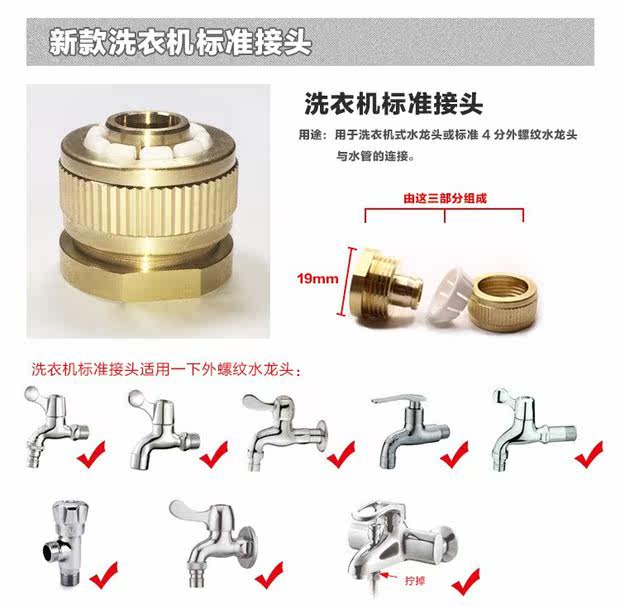 新款洗衣机标准接头

洗衣机标准接头

用途：用于洗衣机式水龙头或标准 4 分外螺纹水龙头与水管的连接。

由这三部分组成

19mm

洗衣机标准接头适用一下外螺纹水龙头：

拧掉