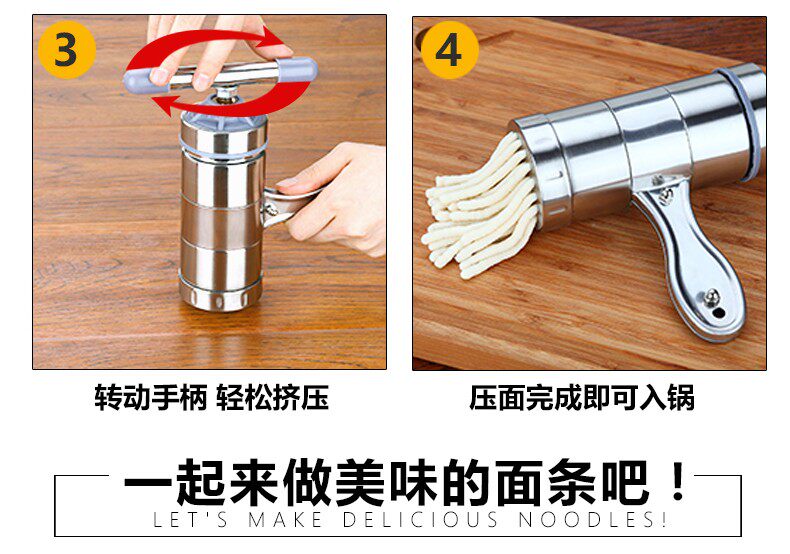 3

转动手柄 轻松挤压

4

压面完成即可入锅

一起来做美味的面条吧！

LET'S MAKE DELICIOUS NOODLES!