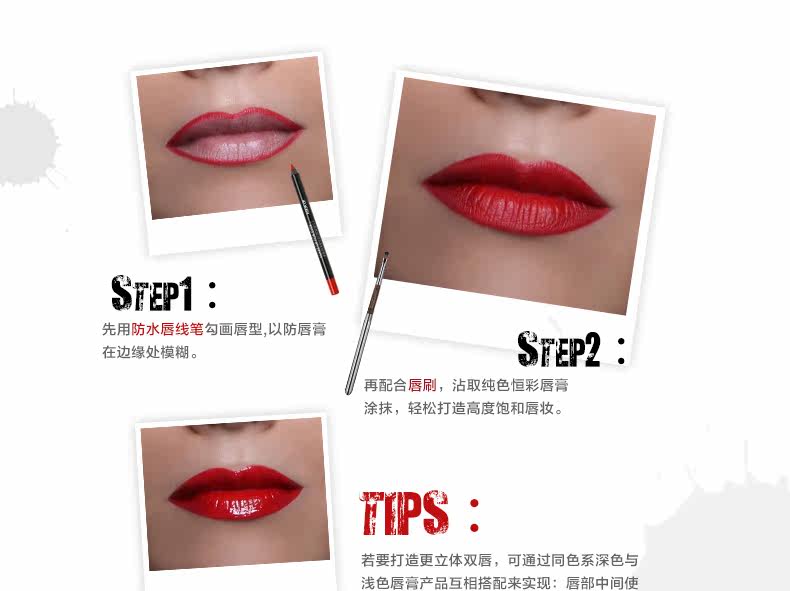 STEP1：

先用防水唇线笔勾画唇型,以防唇膏在边缘处模糊。

STEP2：

再配合唇刷，沾取纯色恒彩唇膏涂抹，轻松打造高度饱和唇妆。

TIPS：

若要打造更立体双唇，可通过同色系深色与浅色唇膏产品互相搭配来实现：唇部中间使