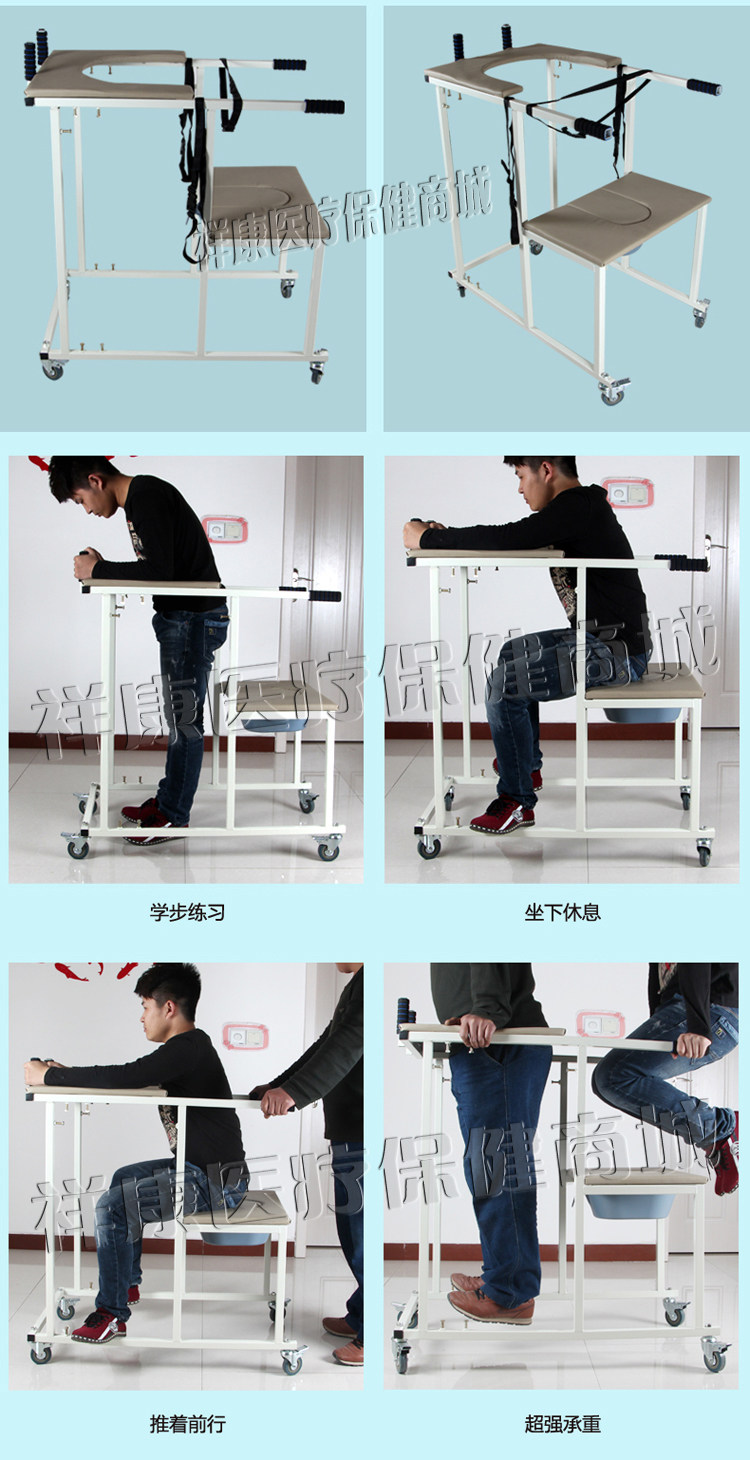 祥康医疗保健商城

祥康医疗保健商城

学步练习

坐下休息

祥康医疗保健商城

推着前行

超强承重