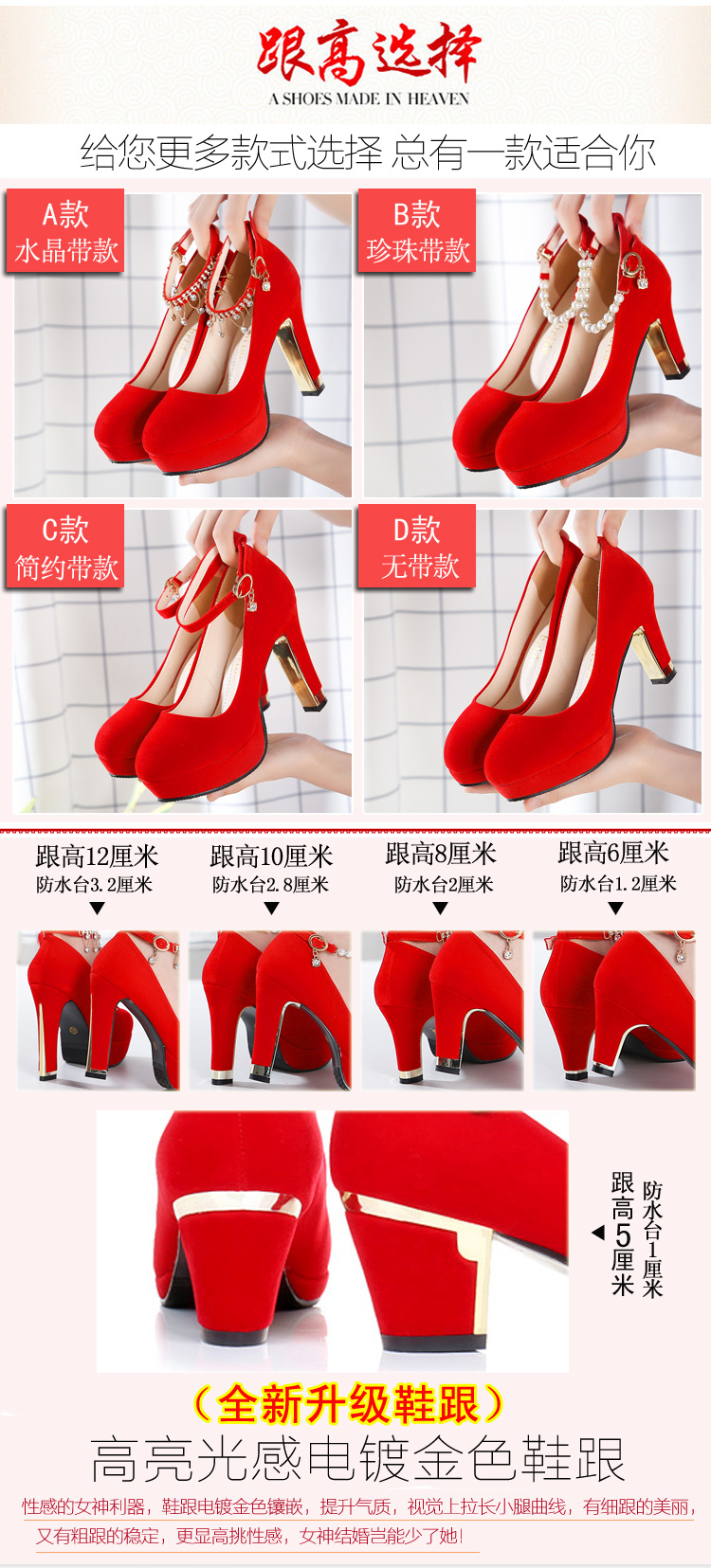 跟高选择
A SHOES MADE IN HEAVEN

给您更多款式选择 总有一款适合你

A款
水晶带款

B款
珍珠带款

C款
简约带款

D款
无带款

跟高12厘米
防水台3.2厘米

跟高10厘米
防水台2.8厘米

跟高8厘米
防水台2厘米

跟高6厘米
防水台1.2厘米

跟高5厘米
防水台1厘米

（全新升级鞋跟）
高亮光感电镀金色鞋跟

性感的女神利器，鞋跟电镀金色镶嵌，提升气质，视觉上拉长小腿曲线，有细跟的美丽，又有粗跟的稳定，更显高挑性感，女神结婚岂能少了她！