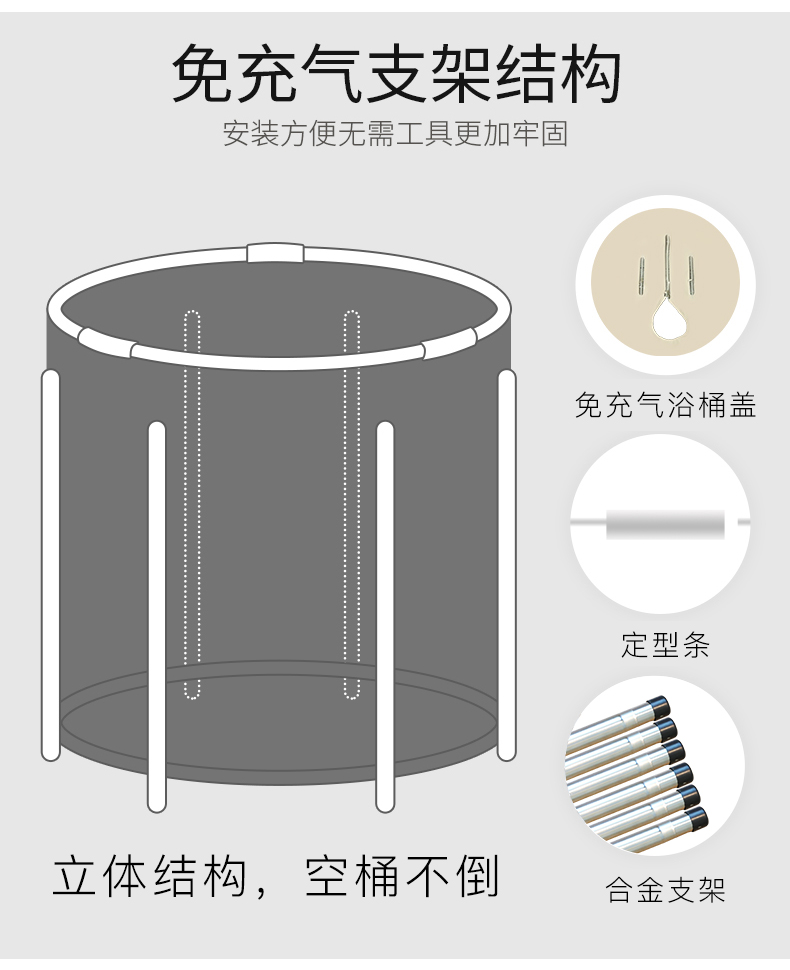 免充气支架结构
安装方便无需工具更加牢固

免充气浴桶盖

定型条

合金支架

立体结构，空桶不倒