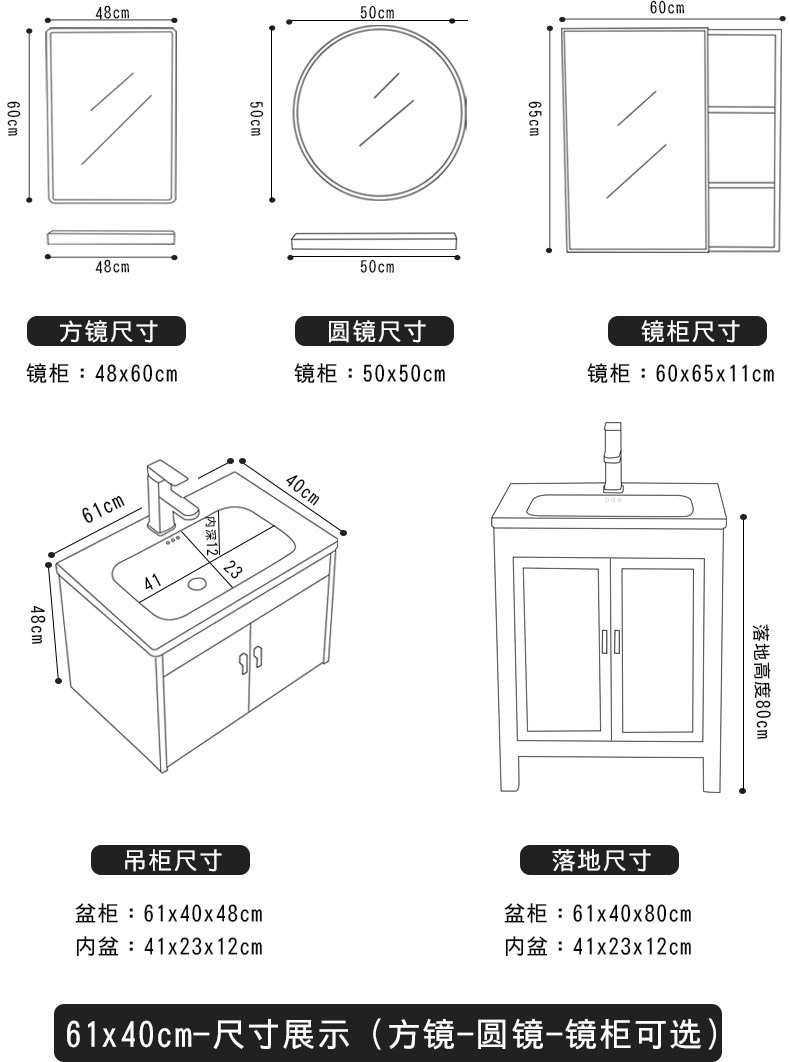 48cm
60cm
48cm

50cm
50cm
50cm

60cm
65cm

方镜尺寸
镜柜：48x60cm

圆镜尺寸
镜柜：50x50cm

镜柜尺寸
镜柜：60x65x11cm

61cm
40cm
48cm
内深12
41
23

落地高度80cm

吊柜尺寸
盆柜：61x40x48cm
内盆：41x23x12cm

落地尺寸
盆柜：61x40x80cm
内盆：41x23x12cm

61x40cm-尺寸展示（方镜-圆镜-镜柜可选）