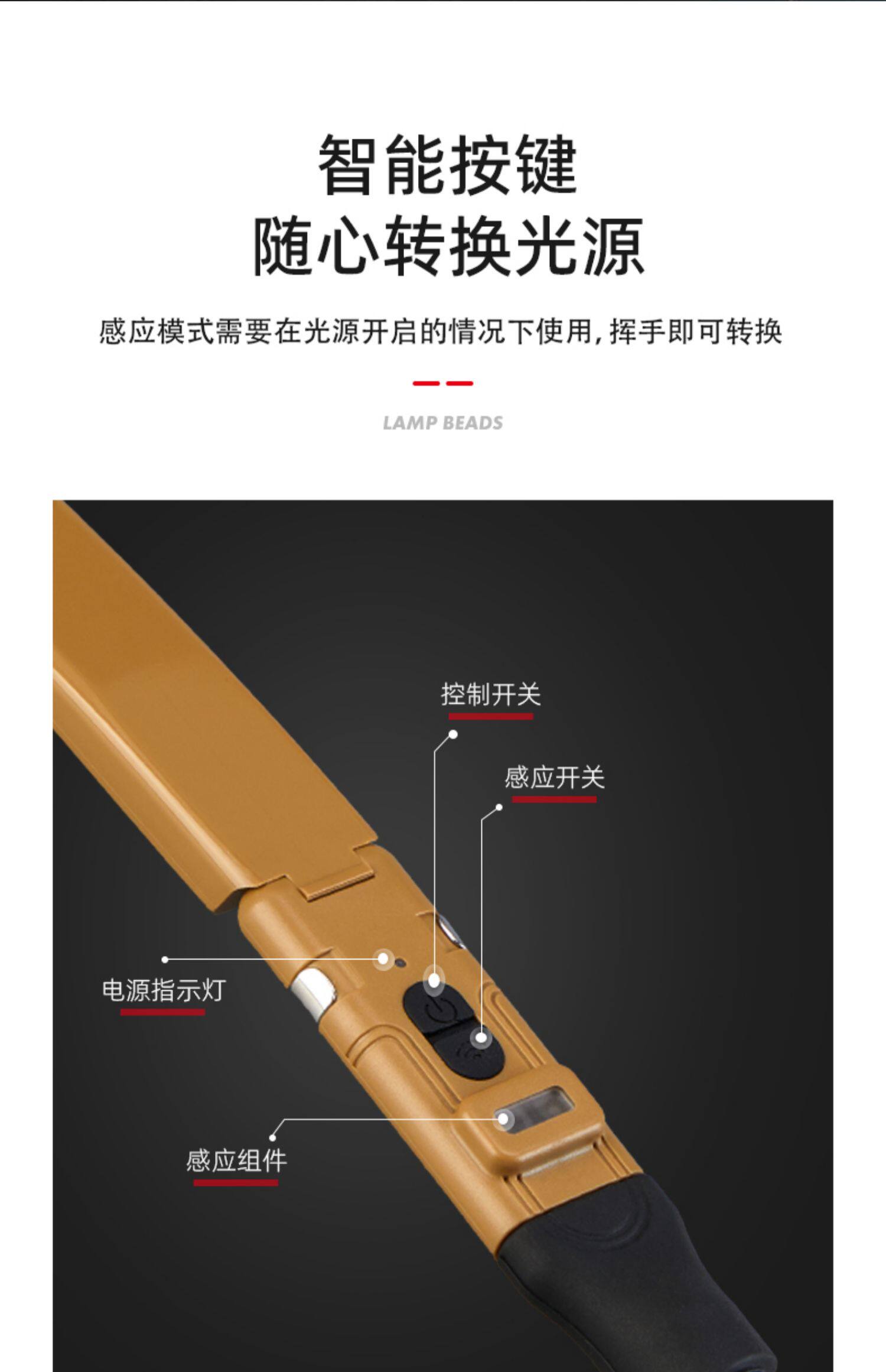 智能按键
随心转换光源

感应模式需要在光源开启的情况下使用，挥手即可转换

LAMP BEADS

控制开关

感应开关

电源指示灯

感应组件