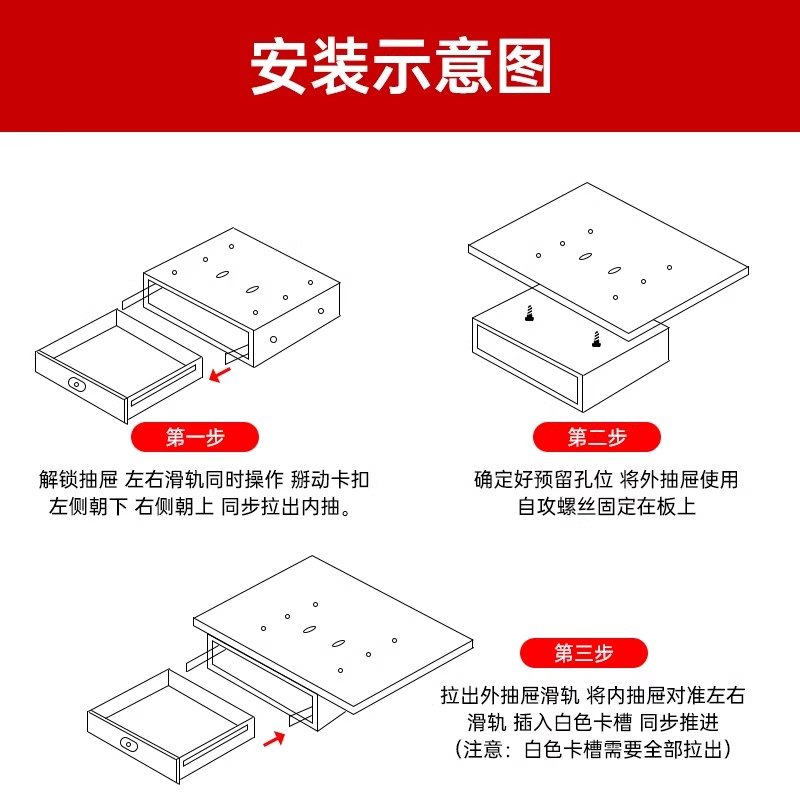 安装示意图

第一步

解锁抽屉 左右滑轨同时操作 掰动卡扣
左侧朝下 右侧朝上 同步拉出内抽。

第二步

确定好预留孔位 将外抽屉使用
自攻螺丝固定在板上

第三步

拉出外抽屉滑轨 将内抽屉对准左右
滑轨 插入白色卡槽 同步推进
（注意：白色卡槽需要全部拉出）