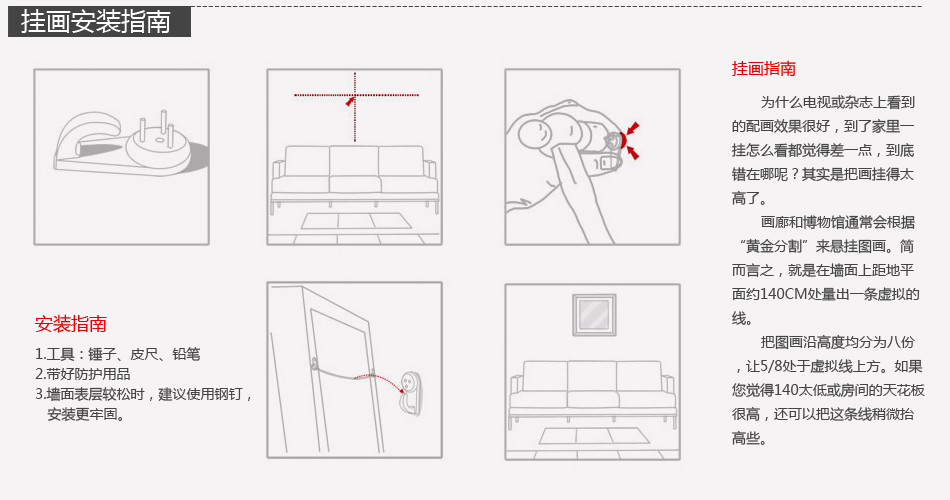 挂画安装指南

安装指南

1.工具：锤子、皮尺、铅笔
2.带好防护用品
3.墙面表层较松时，建议使用钢钉，安装更牢固。

挂画指南

为什么电视或杂志上看到的配画效果很好，到了家里一挂怎么看都觉得差一点，到底错在哪呢？其实是把画挂得太高了。

画廊和博物馆通常会根据“黄金分割”来悬挂图画。简而言之，就是在墙面上距地平面约140CM处量出一条虚拟的线。

把图画沿高度均分为八份，让5/8处于虚拟线上方。如果您觉得140太低或房间的天花板很高，还可以把这条线稍微抬高些。