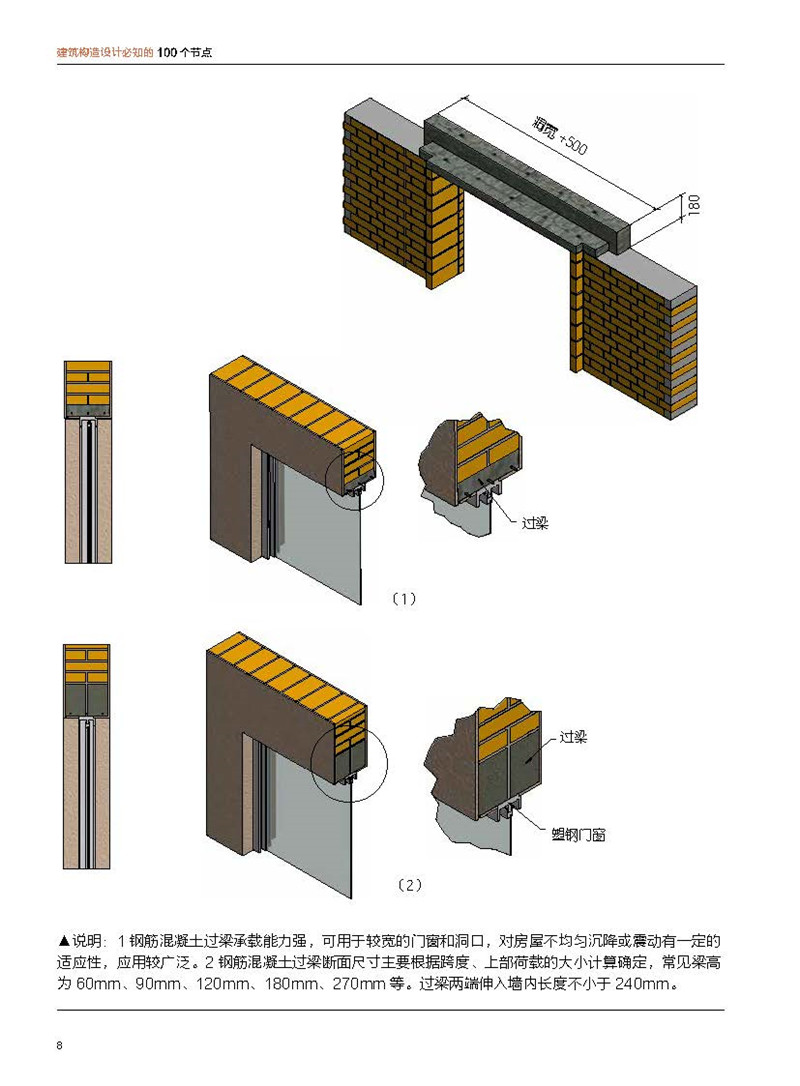 建筑构造设计必知的 100 个节点

洞宽 +500

180

过梁

（1）

过梁

塑钢门窗

（2）

▲说明：1 钢筋混凝土过梁承载能力强，可用于较宽的门窗和洞口，对房屋不均匀沉降或震动有一定的适应性，应用较广泛。2 钢筋混凝土过梁断面尺寸主要根据跨度、上部荷载的大小计算确定，常见梁高为 60mm、90mm、120mm、180mm、270mm 等。过梁两端伸入墙内长度不小于 240mm。

8