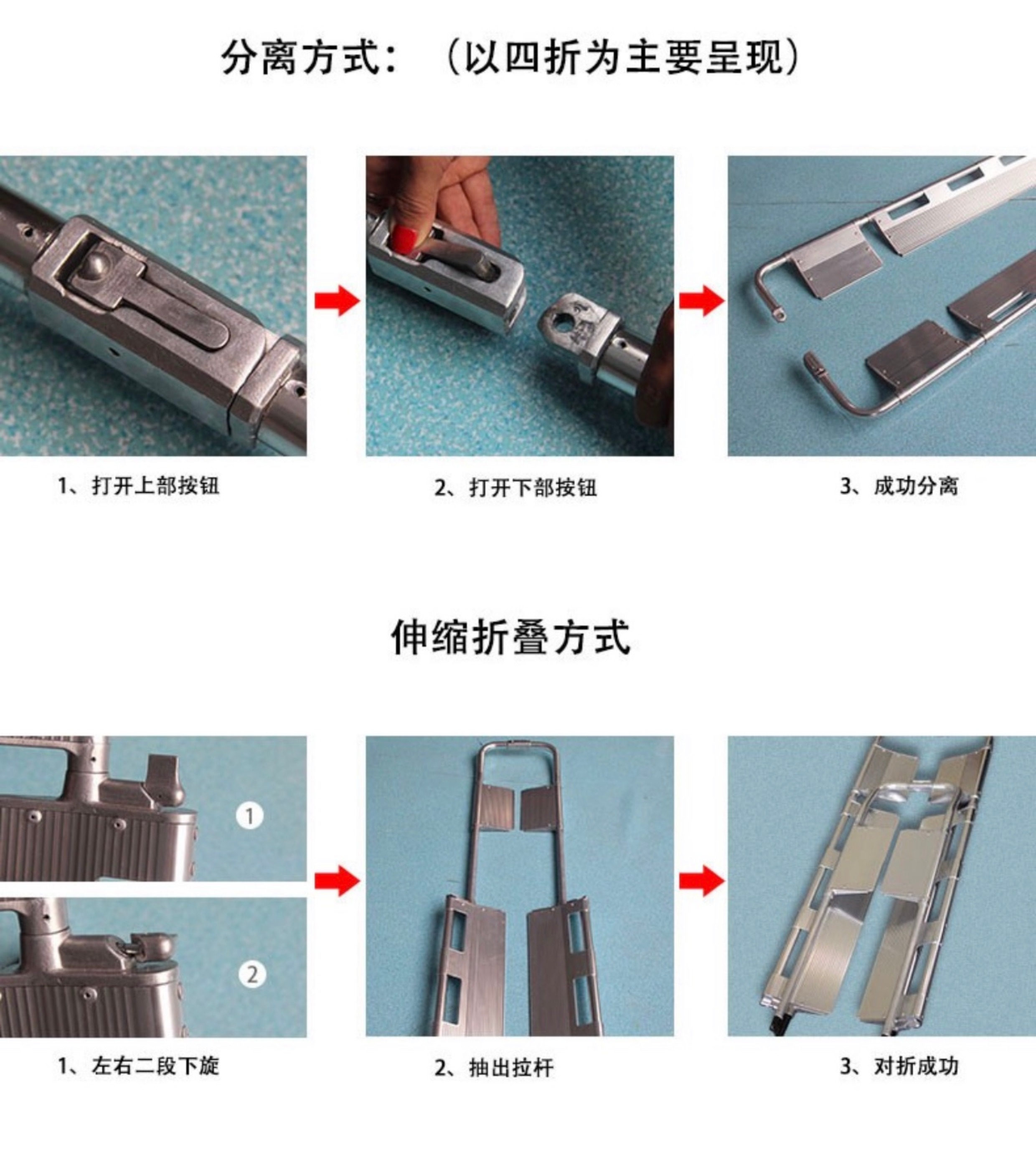 分离方式：（以四折为主要呈现）

1、打开上部按钮

2、打开下部按钮

3、成功分离

伸缩折叠方式

1

2

1、左右二段下旋

2、抽出拉杆

3、对折成功