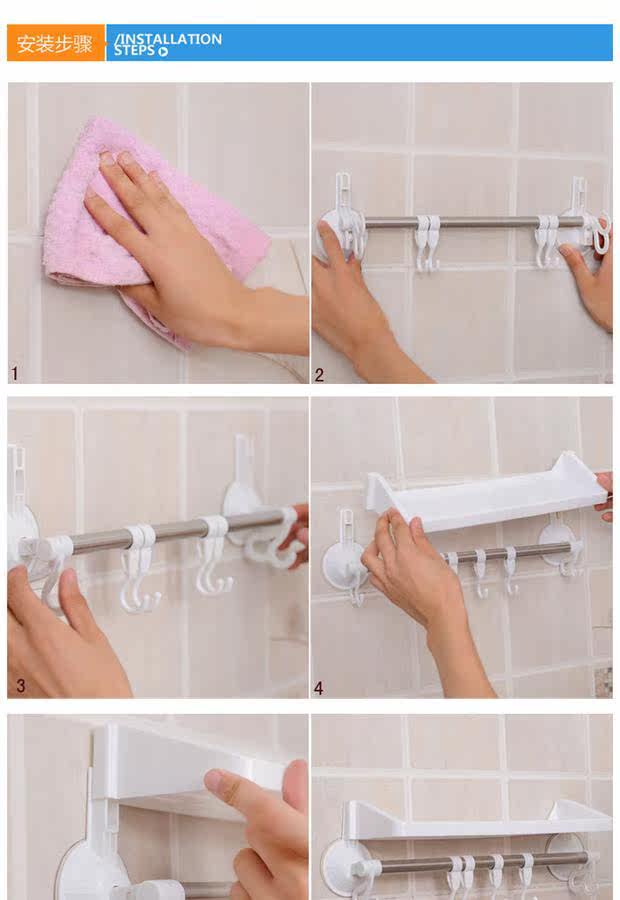 安装步骤 /INSTALLATION STEPS

1

2

3

4