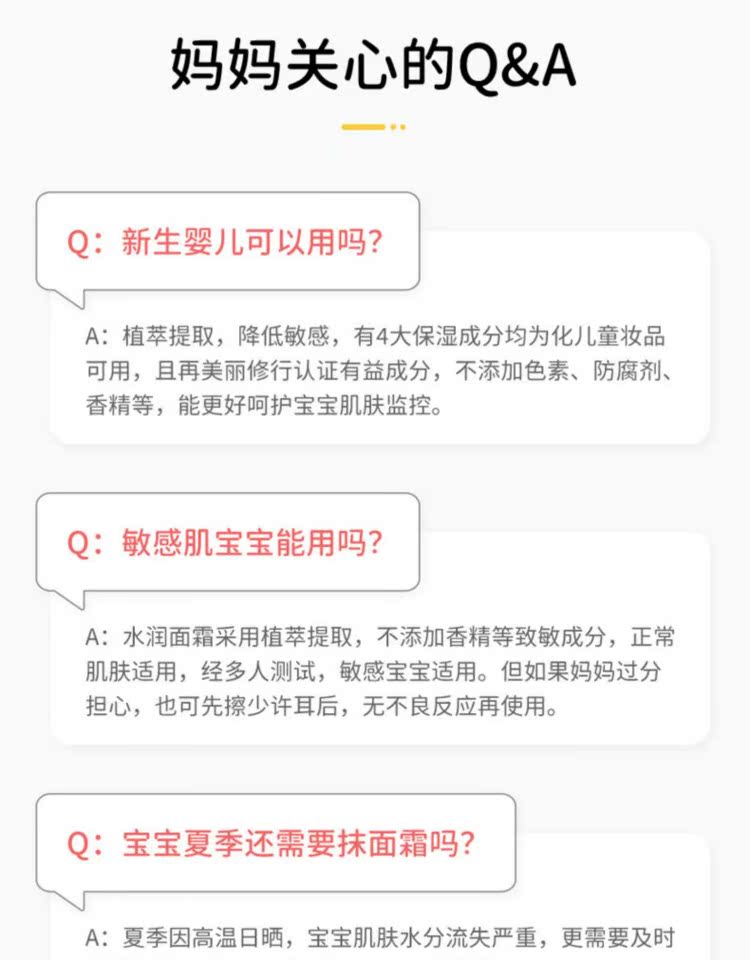 妈妈关心的Q&A

Q：新生婴儿可以用吗?

A：植萃提取，降低敏感，有4大保湿成分均为化儿童妆品可用，且再美丽修行认证有益成分，不添加色素、防腐剂、香精等，能更好呵护宝宝肌肤监控。

Q：敏感肌宝宝能用吗?

A：水润面霜采用植萃提取，不添加香精等致敏成分，正常肌肤适用，经多人测试，敏感宝宝适用。但如果妈妈过分担心，也可先擦少许耳后，无不良反应再使用。

Q：宝宝夏季还需要抹面霜吗?

A：夏季因高温日晒，宝宝肌肤水分流失严重，更需要及时