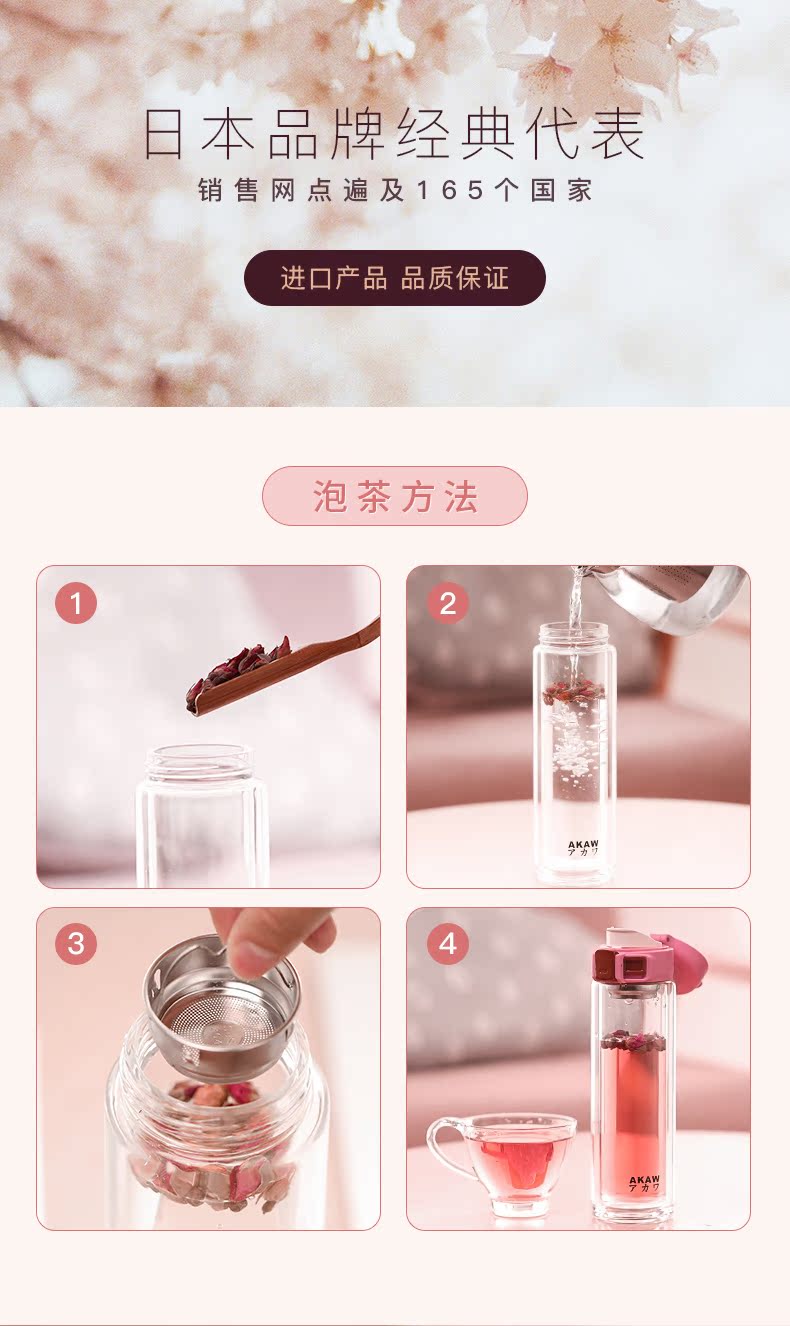 日本品牌经典代表

销售网点遍及165个国家

进口产品 品质保证

泡茶方法

1

2

AKAW
アカウ

3

4

AKAW
アカウ