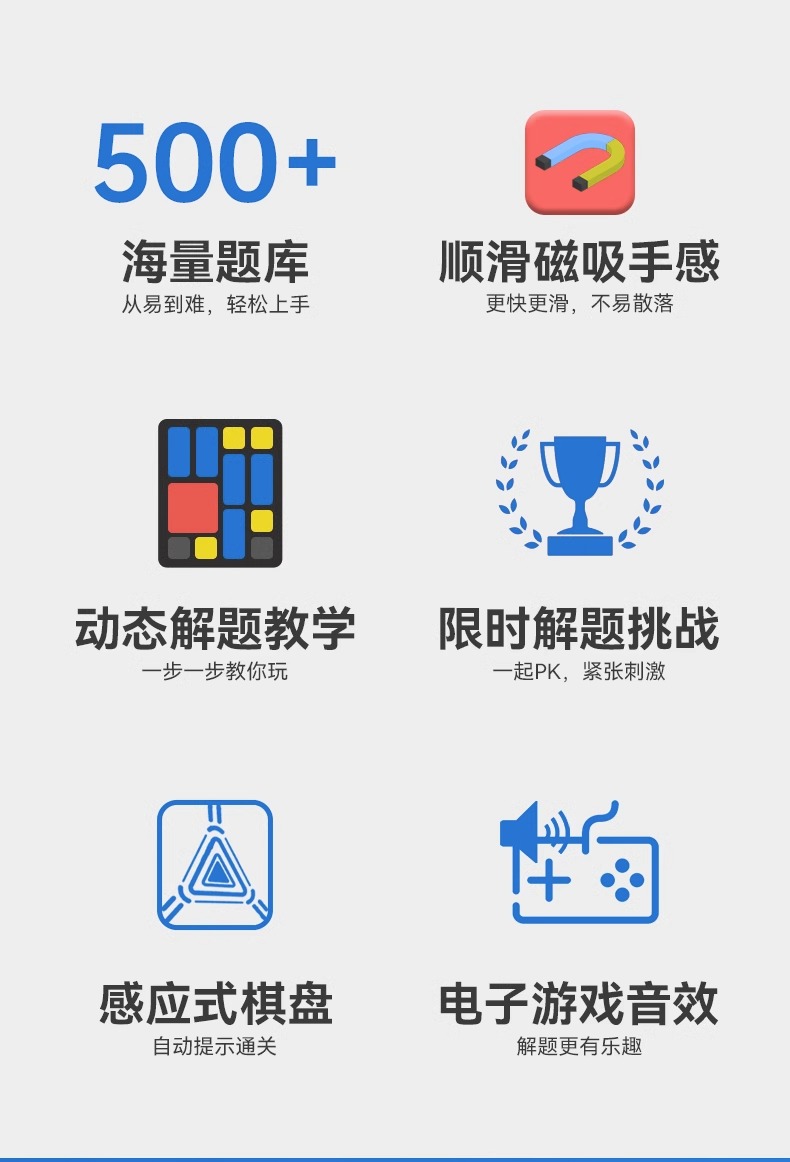 500+

海量题库
从易到难，轻松上手

顺滑磁吸手感
更快更滑，不易散落

动态解题教学
一步一步教你玩

限时解题挑战
一起PK，紧张刺激

感应式棋盘
自动提示通关

电子游戏音效
解题更有乐趣