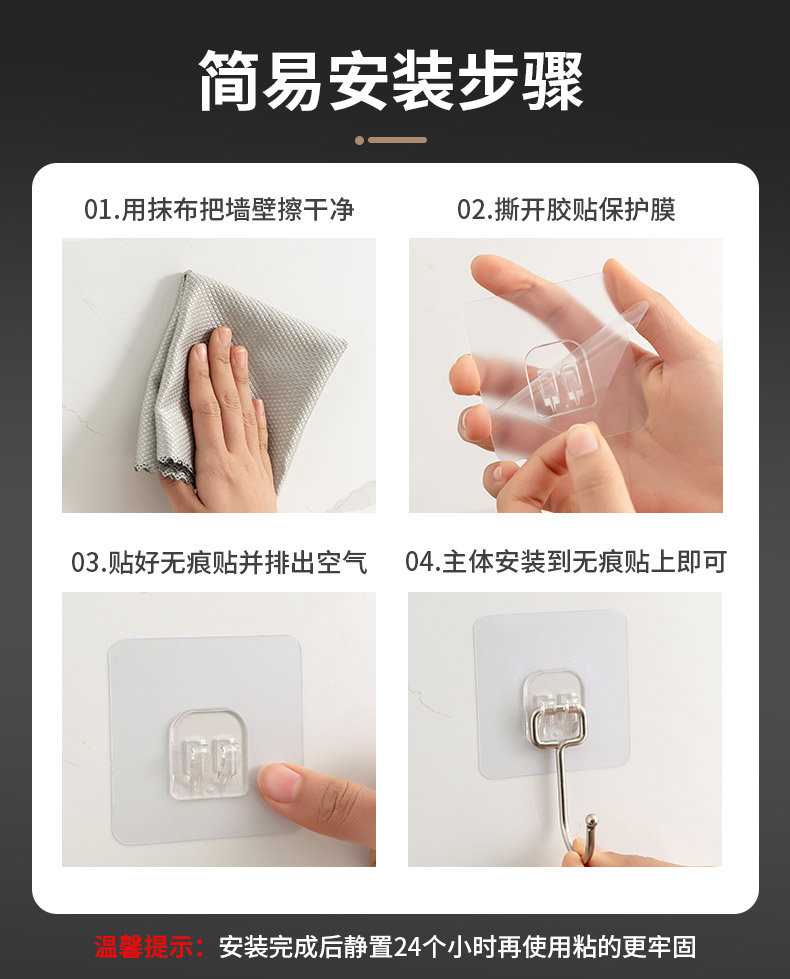 简易安装步骤

01.用抹布把墙壁擦干净

02.撕开胶贴保护膜

03.贴好无痕贴并排出空气

04.主体安装到无痕贴上即可

温馨提示：安装完成后静置24个小时再使用粘的更牢固