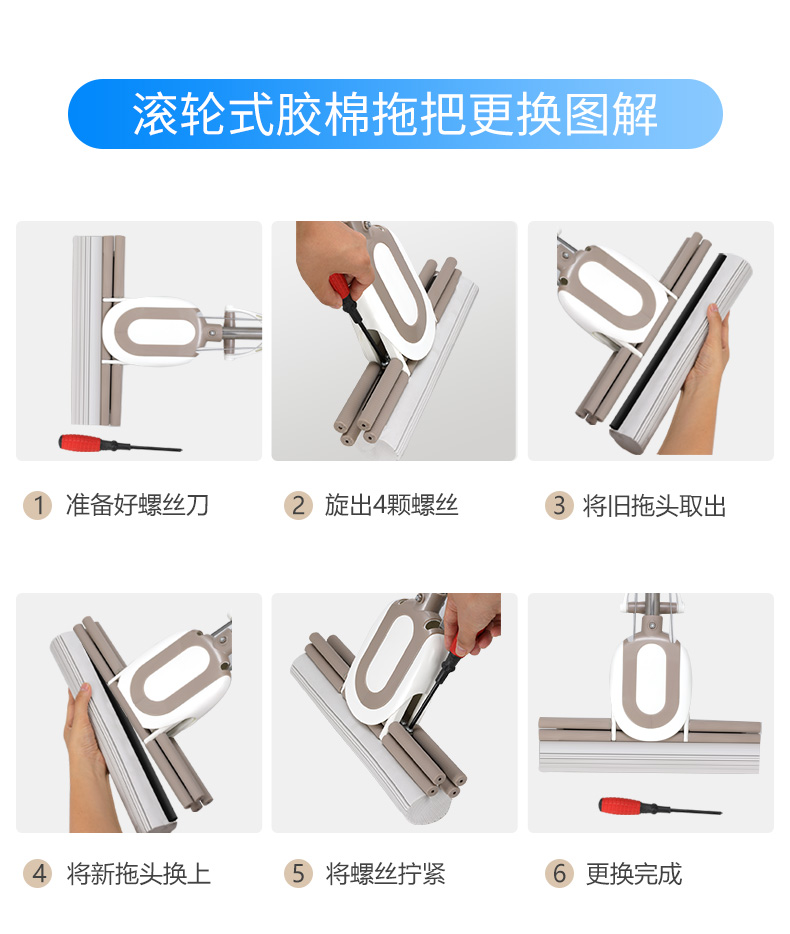 滚轮式胶棉拖把更换图解

1 准备好螺丝刀

2 旋出4颗螺丝

3 将旧拖头取出

4 将新拖头换上

5 将螺丝拧紧

6 更换完成