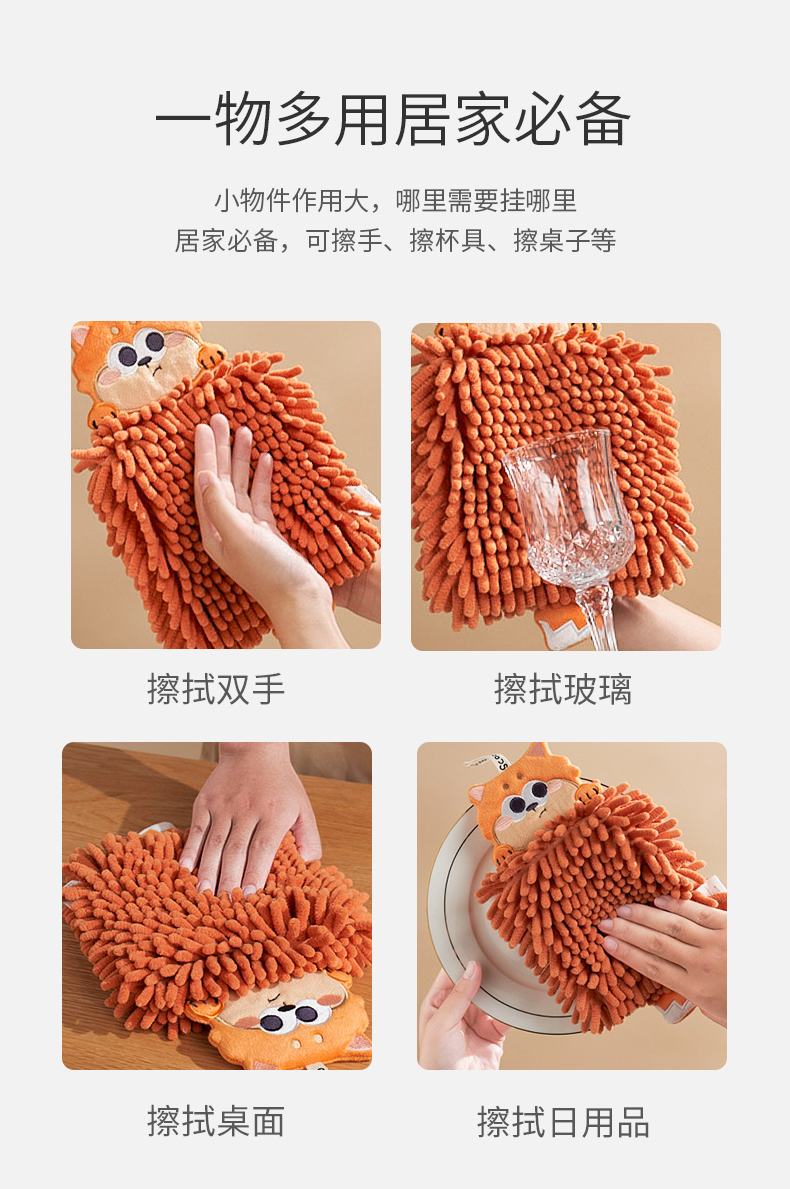 一物多用居家必备

小物件作用大，哪里需要挂哪里
居家必备，可擦手、擦杯具、擦桌子等

擦拭双手

擦拭玻璃

擦拭桌面

擦拭日用品