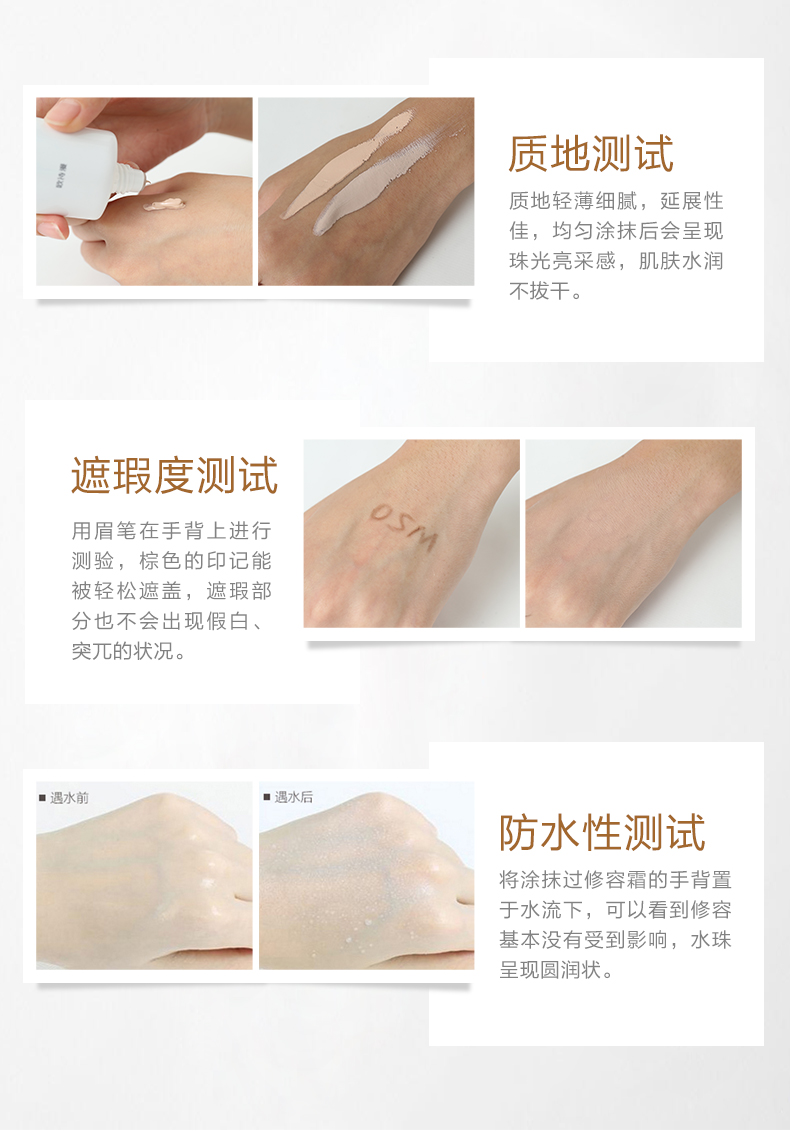 质地测试

质地轻薄细腻，延展性佳，均匀涂抹后会呈现珠光亮采感，肌肤水润不拔干。

遮瑕度测试

用眉笔在手背上进行测验，棕色的印记能被轻松遮盖，遮瑕部分也不会出现假白、突兀的状况。

OSM

■ 遇水前

■ 遇水后

防水性测试

将涂抹过修容霜的手背置于水流下，可以看到修容基本没有受到影响，水珠呈现圆润状。