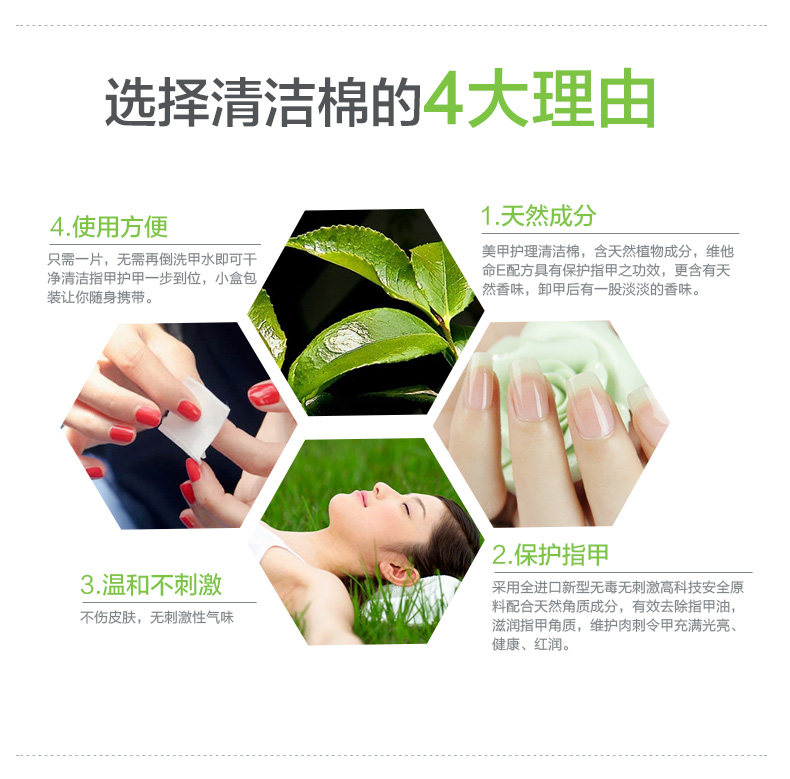 选择清洁棉的4大理由

4.使用方便

只需一片，无需再倒洗甲水即可干净清洁指甲护甲一步到位，小盒包装让你随身携带。

1.天然成分

美甲护理清洁棉，含天然植物成分，维他命E配方具有保护指甲之功效，更含有天然香味，卸甲后有一股淡淡的香味。

3.温和不刺激

不伤皮肤，无刺激性气味

2.保护指甲

采用全进口新型无毒无刺激高科技安全原料配合天然角质成分，有效去除指甲油，滋润指甲角质，维护肉刺令甲充满光亮、健康、红润。