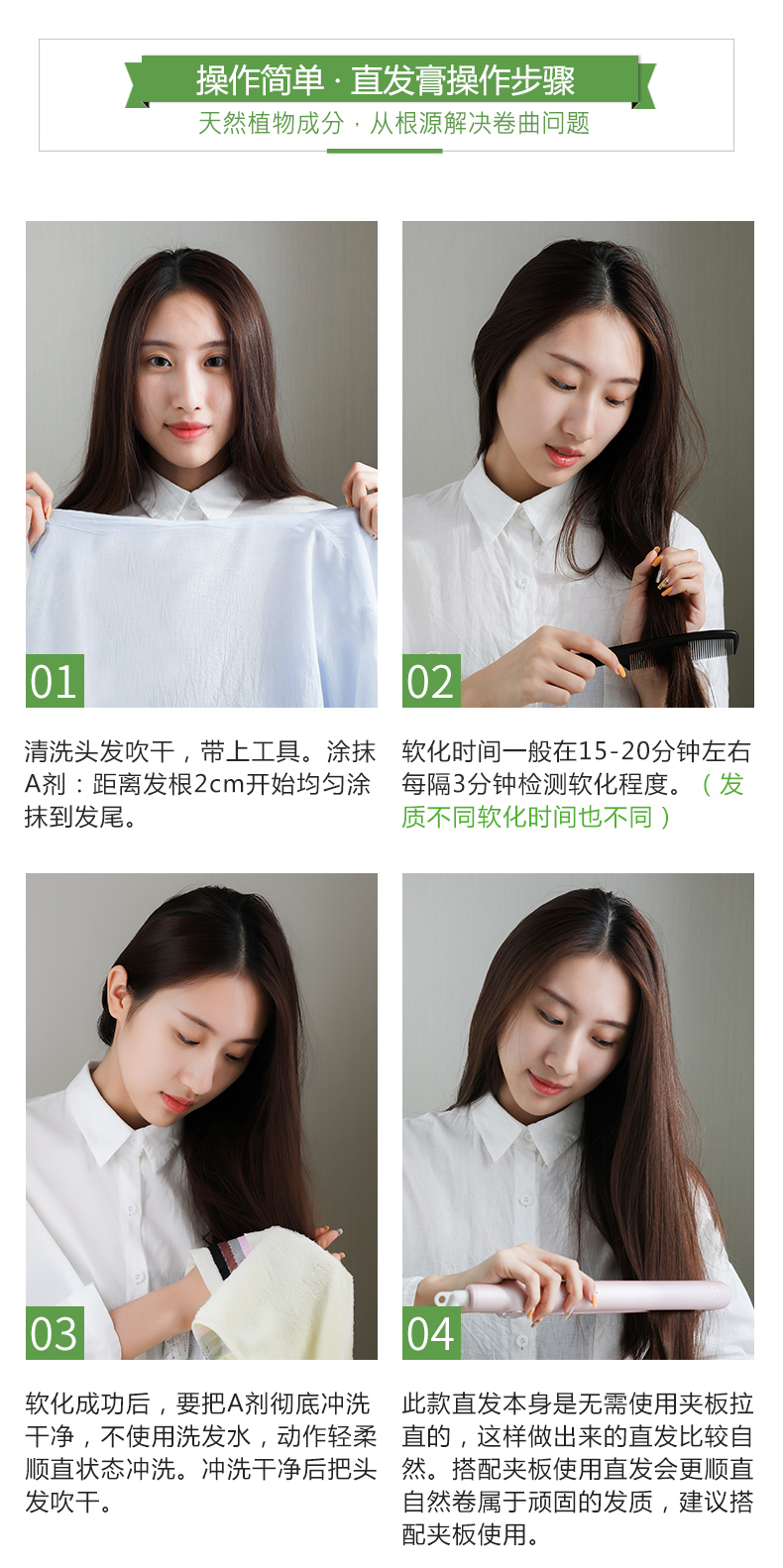 操作简单 · 直发膏操作步骤
天然植物成分 · 从根源解决卷曲问题

01

清洗头发吹干，带上工具。涂抹A剂：距离发根2cm开始均匀涂抹到发尾。

02

软化时间一般在15-20分钟左右每隔3分钟检测软化程度。（发质不同软化时间也不同）

03

软化成功后，要把A剂彻底冲洗干净，不使用洗发水，动作轻柔顺直状态冲洗。冲洗干净后把头发吹干。

04

此款直发本身是无需使用夹板拉直的，这样做出来的直发比较自然。搭配夹板使用直发会更顺直自然卷属于顽固的发质，建议搭配夹板使用。