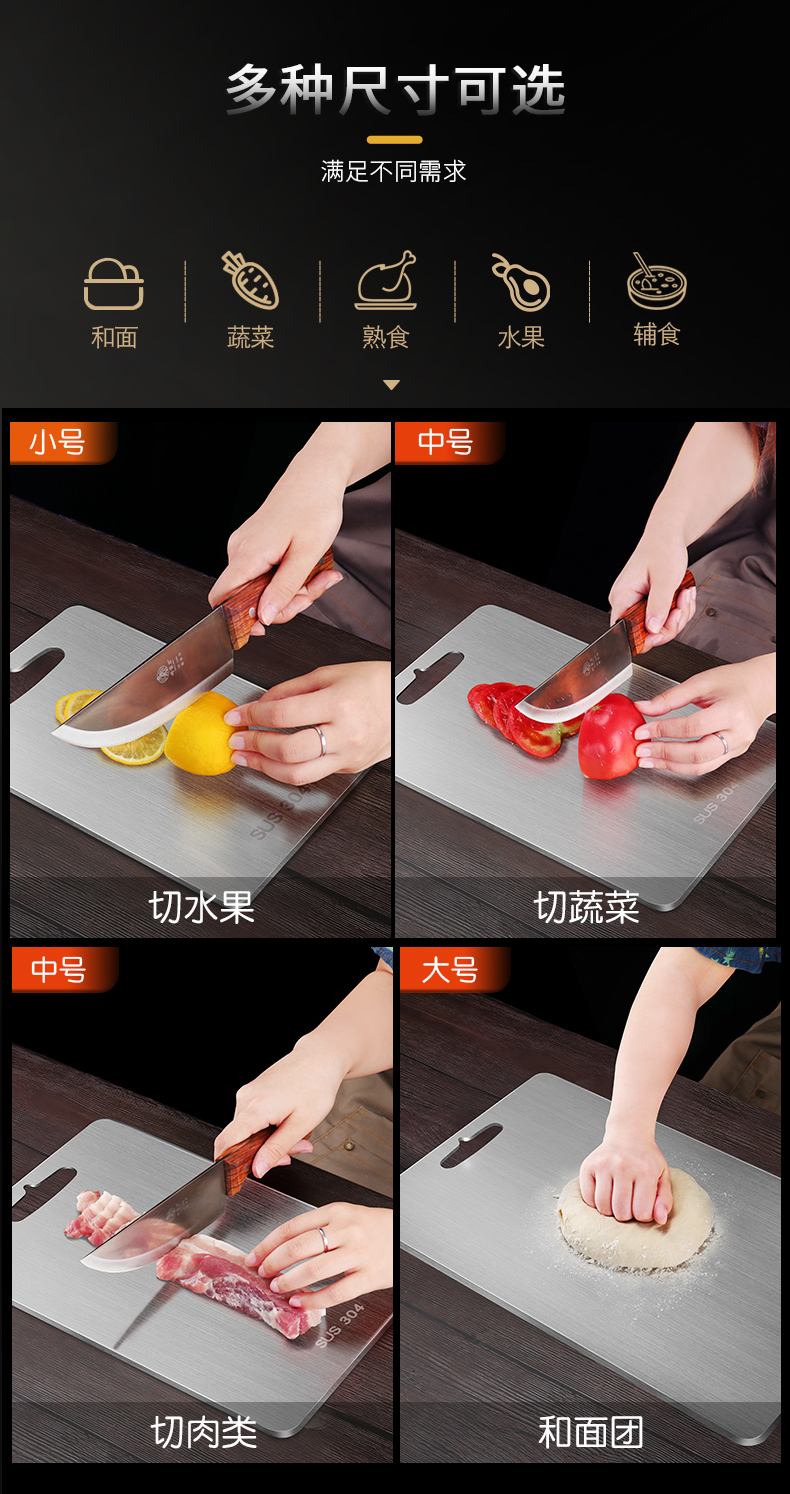 多种尺寸可选

满足不同需求

和面 蔬菜 熟食 水果 辅食

小号
SUS 304
切水果

中号
SUS 304
切蔬菜

中号
SUS 304
切肉类

大号
和面团