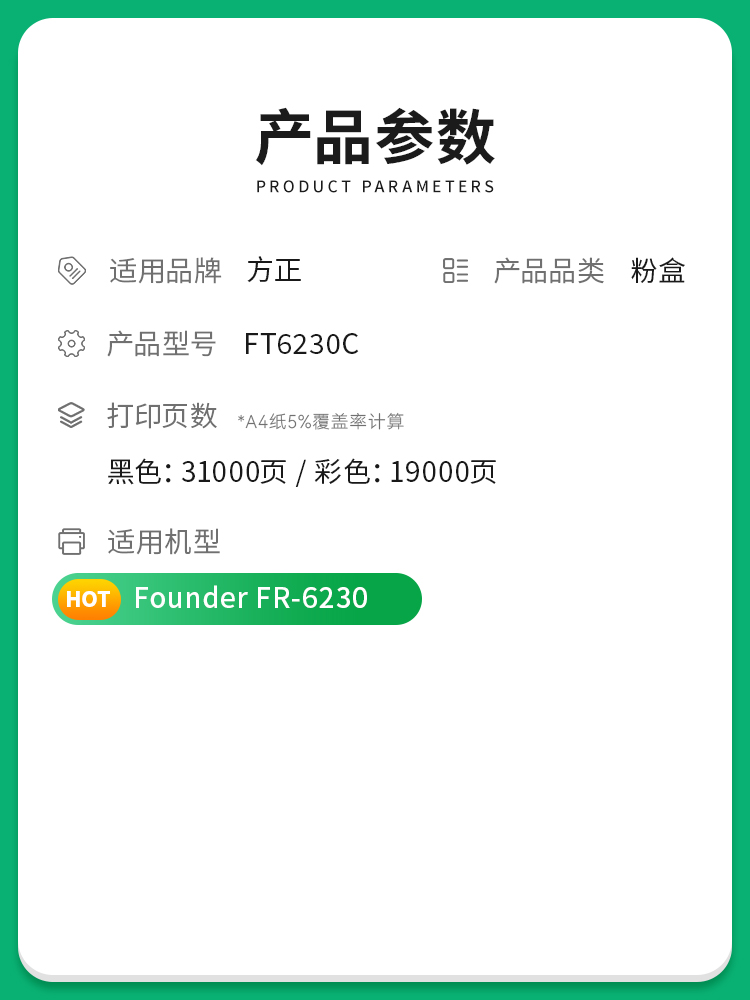 产品参数
PRODUCT PARAMETERS

适用品牌 方正 产品品类 粉盒

产品型号 FT6230C

打印页数 *A4纸5%覆盖率计算

黑色: 31000页 / 彩色: 19000页

适用机型

HOT Founder FR-6230