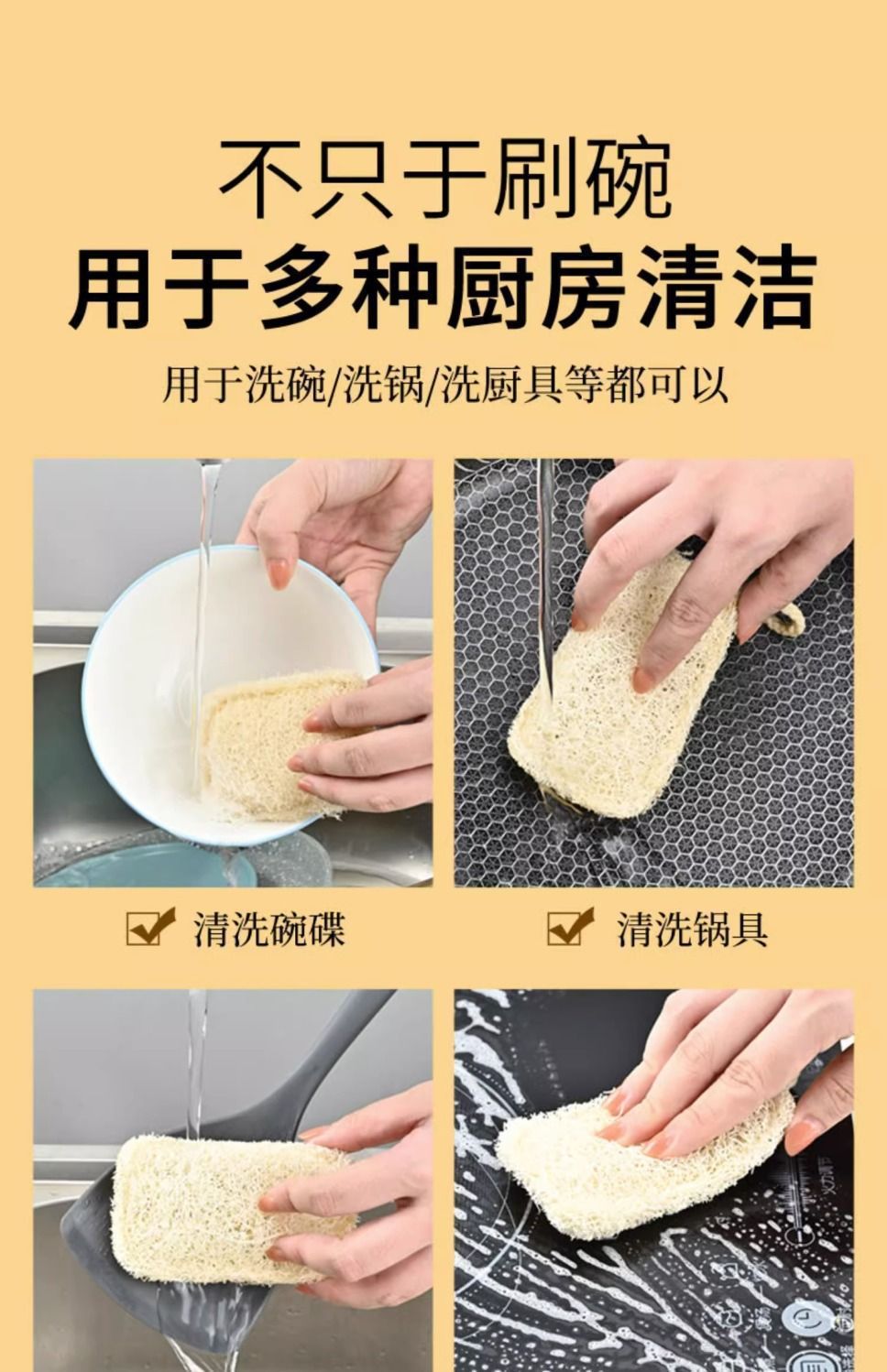 不只于刷碗
用于多种厨房清洁

用于洗碗/洗锅/洗厨具等都可以

清洗碗碟

清洗锅具