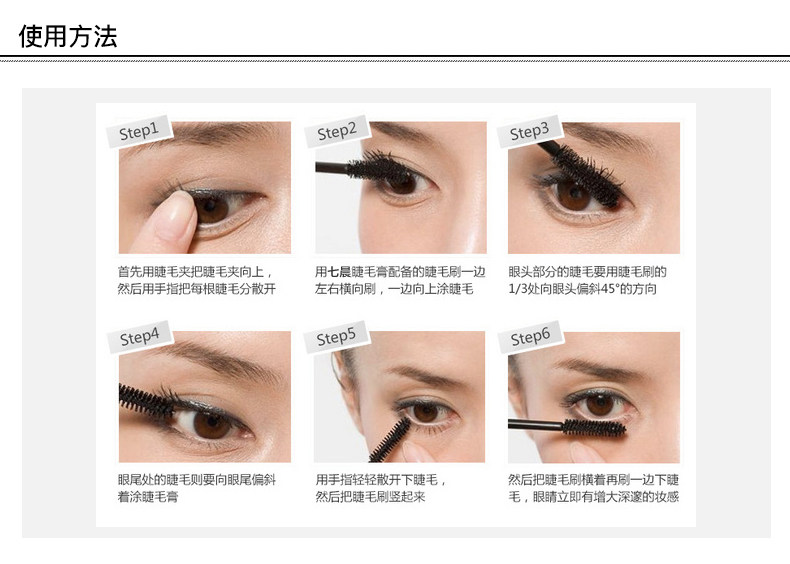 使用方法

Step1

首先用睫毛夹把睫毛夹向上，然后用手指把每根睫毛分散开

Step2

用七晨睫毛膏配备的睫毛刷一边左右横向刷，一边向上涂睫毛

Step3

眼头部分的睫毛要用睫毛刷的1/3处向眼头偏斜45°的方向

Step4

眼尾处的睫毛则要向眼尾偏斜着涂睫毛膏

Step5

用手指轻轻散开下睫毛，然后把睫毛刷竖起来

Step6

然后把睫毛刷横着再刷一边下睫毛，眼睛立即有增大深邃的妆感