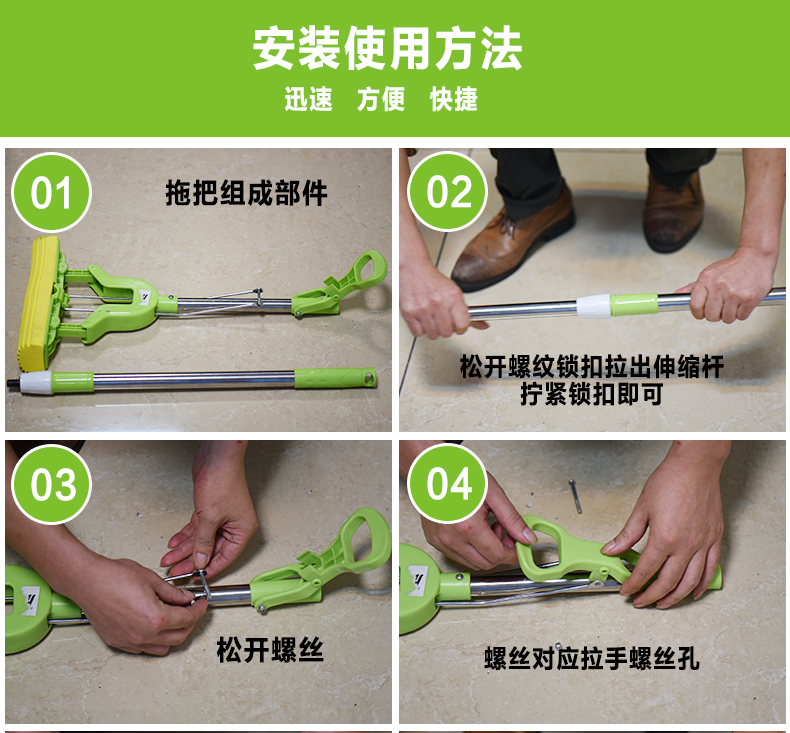 安装使用方法

迅速 方便 快捷

01

拖把组成部件

02

松开螺纹锁扣拉出伸缩杆
拧紧锁扣即可

03

松开螺丝

04

螺丝对应拉手螺丝孔