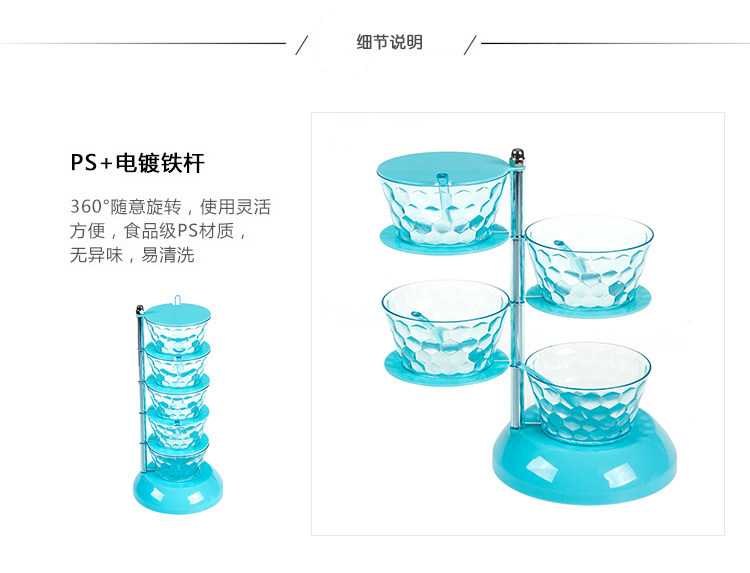 细节说明

PS+电镀铁杆

360°随意旋转，使用灵活方便，食品级PS材质，无异味，易清洗