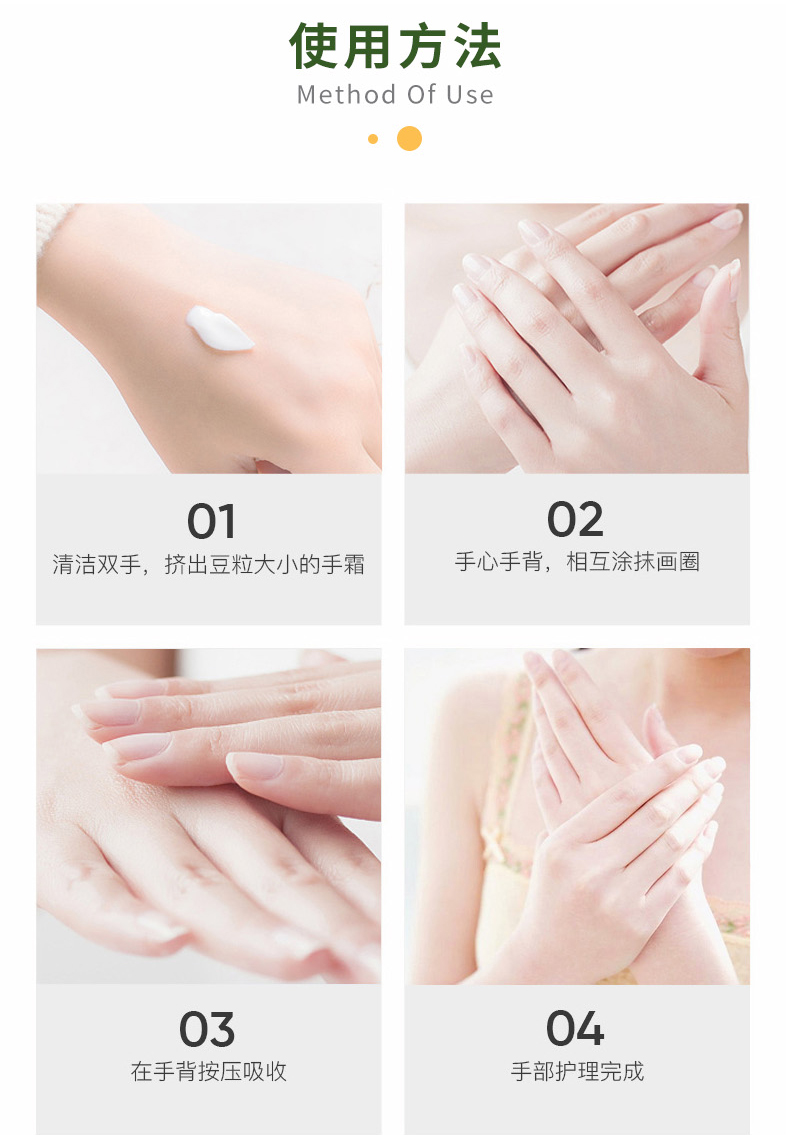 使用方法
Method Of Use

01
清洁双手，挤出豆粒大小的手霜

02
手心手背，相互涂抹画圈

03
在手背按压吸收

04
手部护理完成