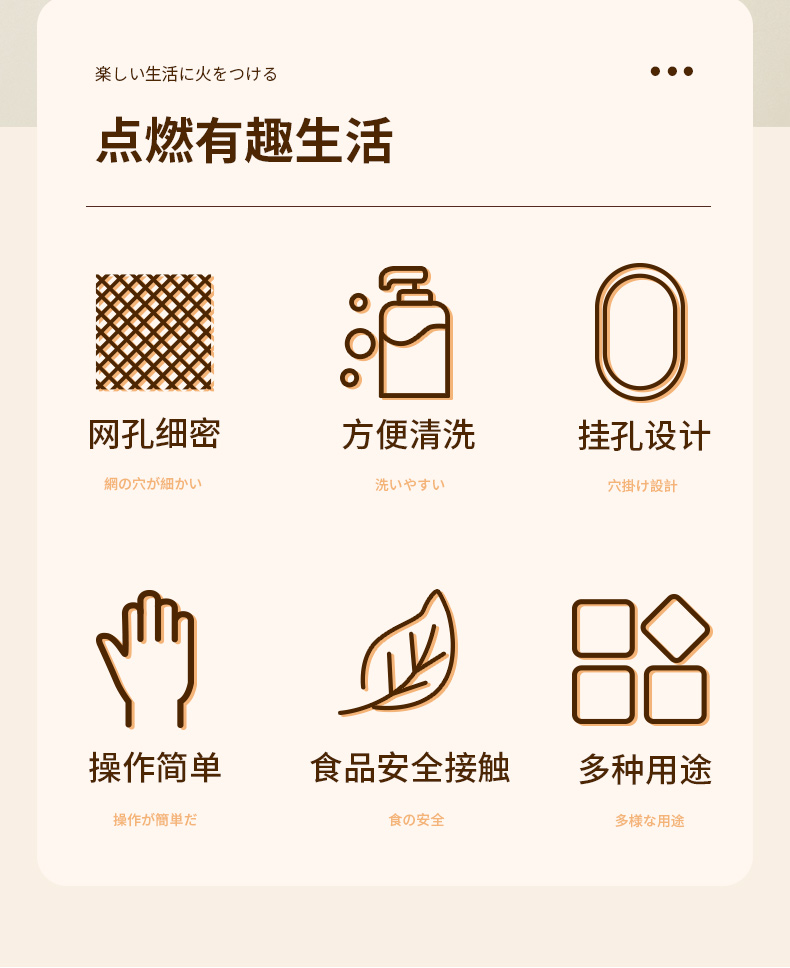 楽しい生活に火をつける

点燃有趣生活

网孔细密

網の穴が細かい

方便清洗

洗いやすい

挂孔设计

穴掛け設計

操作简单

操作が簡単だ

食品安全接触

食の安全

多种用途

多様な用途