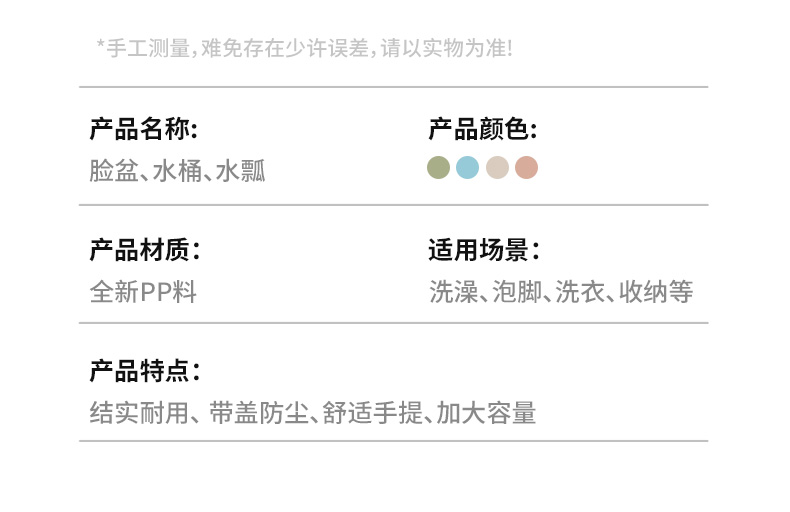 *手工测量,难免存在少许误差,请以实物为准!

产品名称:
脸盆、水桶、水瓢

产品颜色:

产品材质:
全新PP料

适用场景:
洗澡、泡脚、洗衣、收纳等

产品特点:
结实耐用、带盖防尘、舒适手提、加大容量