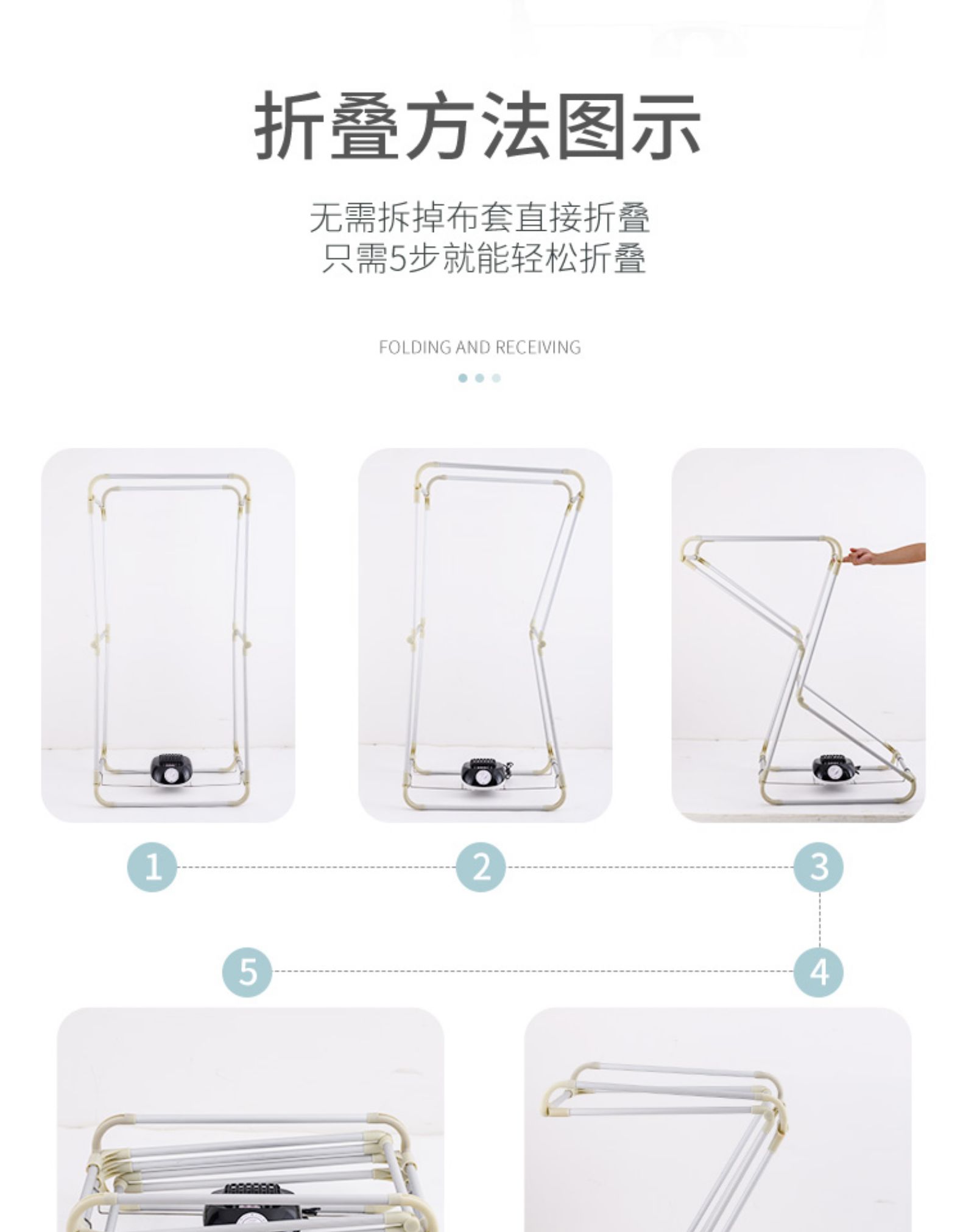 折叠方法图示

无需拆掉布套直接折叠
只需5步就能轻松折叠

FOLDING AND RECEIVING

1

2

3

5

4