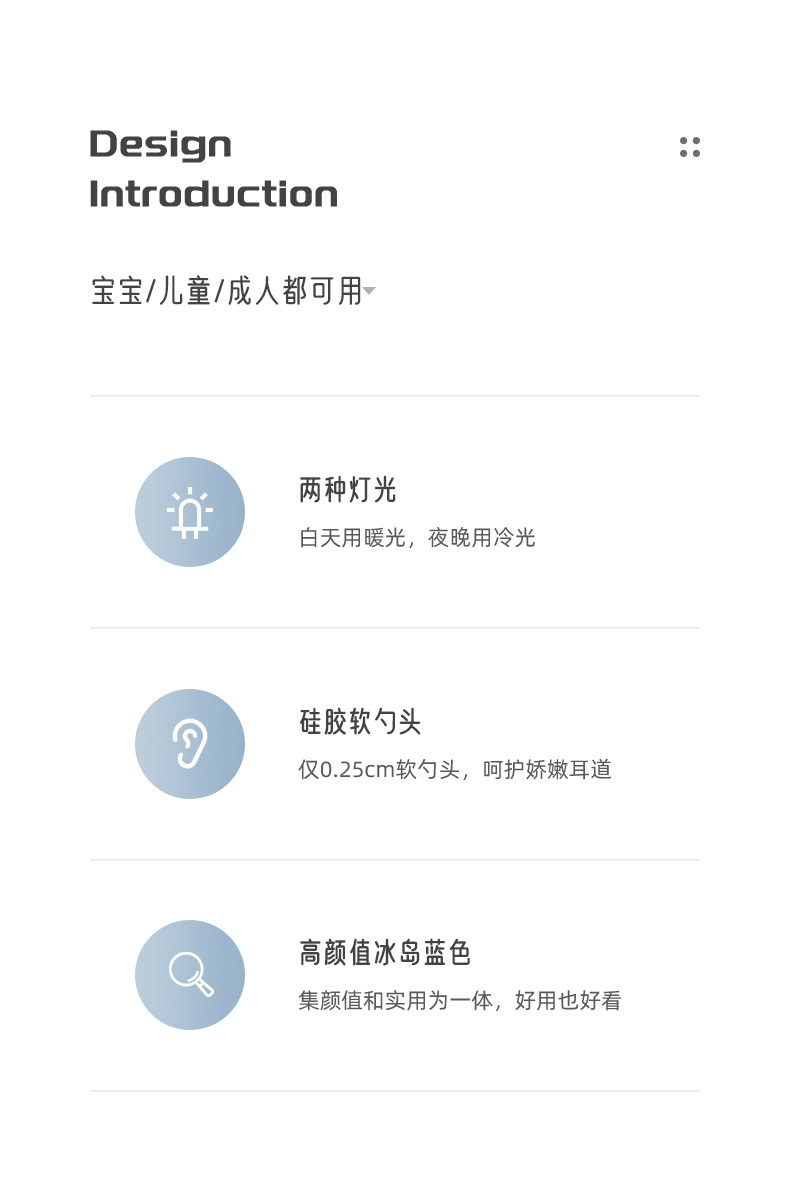 Design
Introduction

宝宝/儿童/成人都可用

两种灯光

白天用暖光，夜晚用冷光

硅胶软勺头

仅0.25cm软勺头，呵护娇嫩耳道

高颜值冰岛蓝色

集颜值和实用为一体，好用也好看