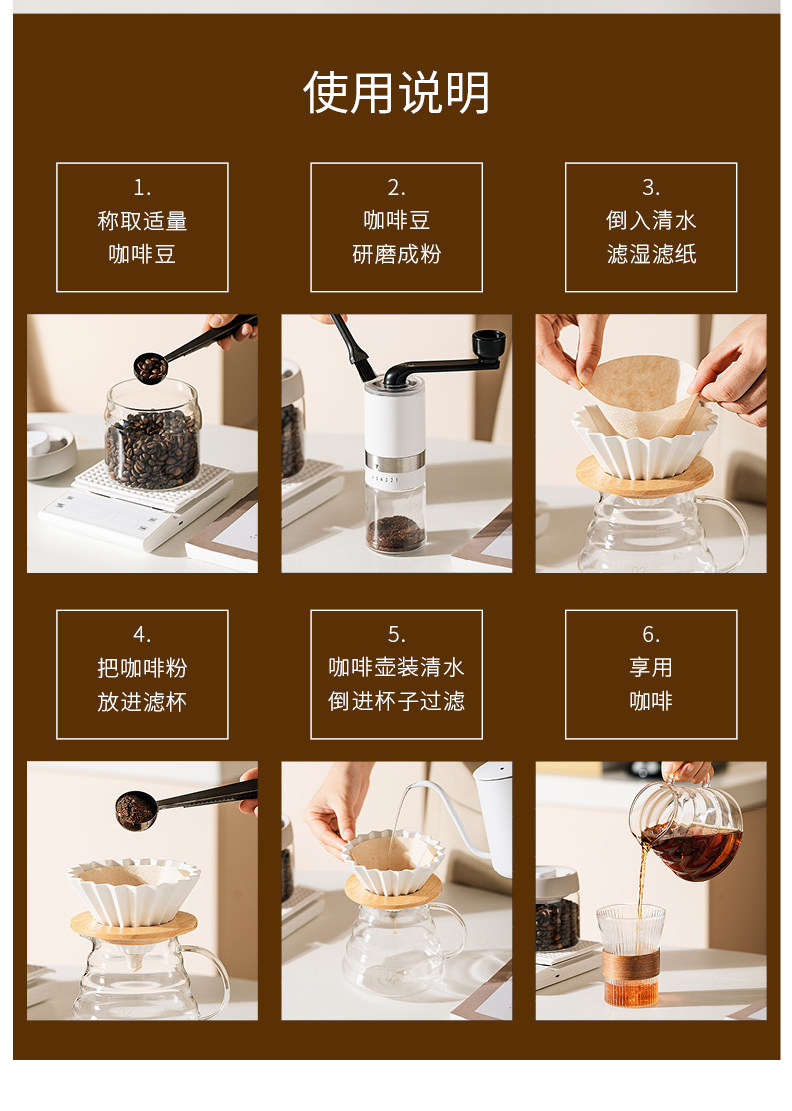 使用说明

1.
称取适量
咖啡豆

2.
咖啡豆
研磨成粉

3.
倒入清水
滤湿滤纸

4.
把咖啡粉
放进滤杯

5.
咖啡壶装清水
倒进杯子过滤

6.
享用
咖啡